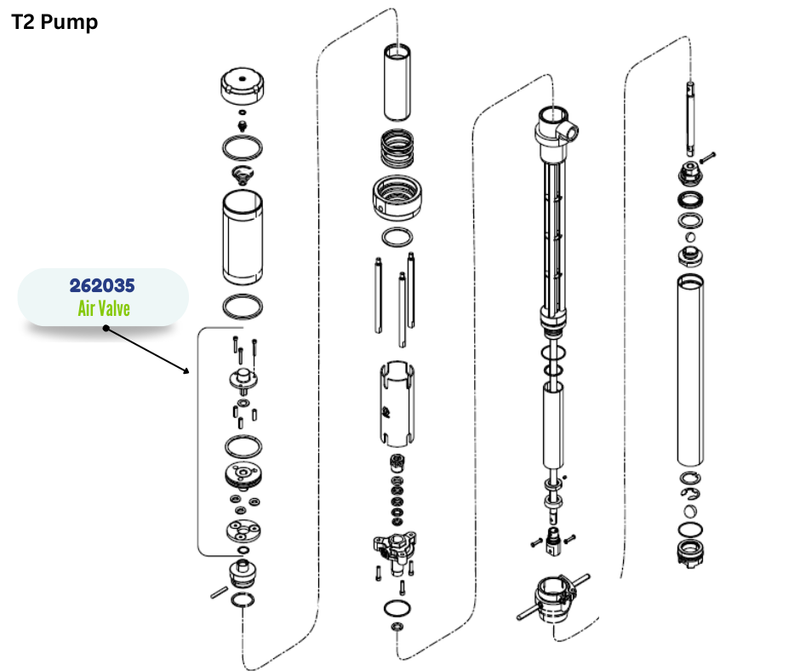 T2 Pump

262035
Air Valve