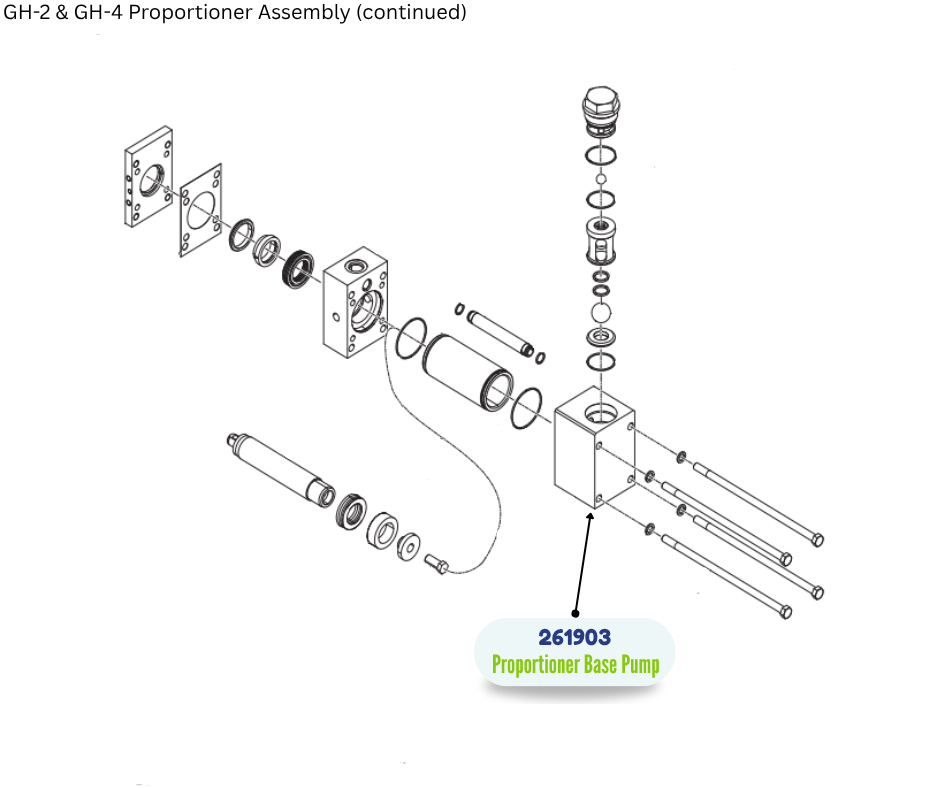 GH-2 & GH-4 Proportioner Assembly (continued)

261903
Proportioner Base Pump