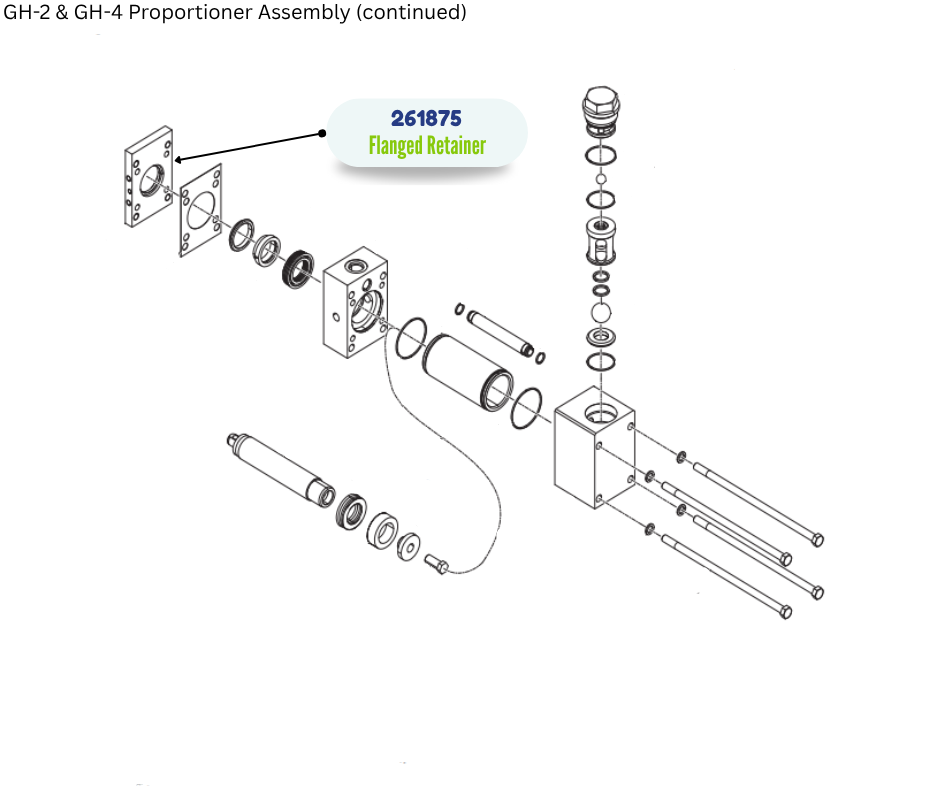 GH-2 & GH-4 Proportioner Assembly (continued)

261875
Flanged Retainer