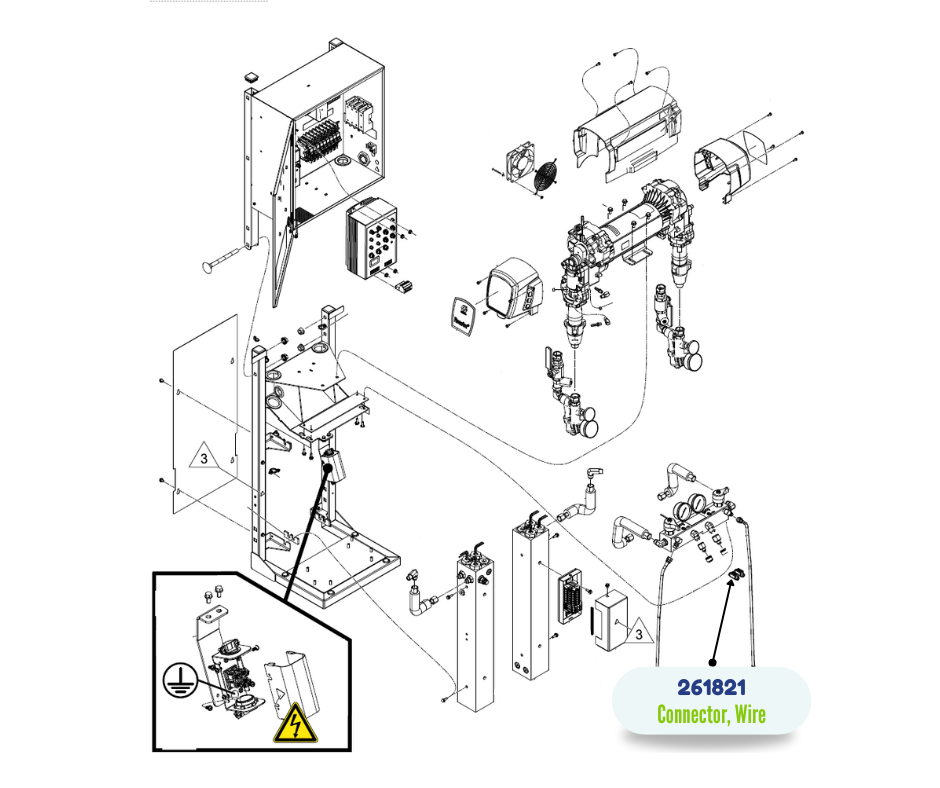 3

3

261821
Connector, Wire