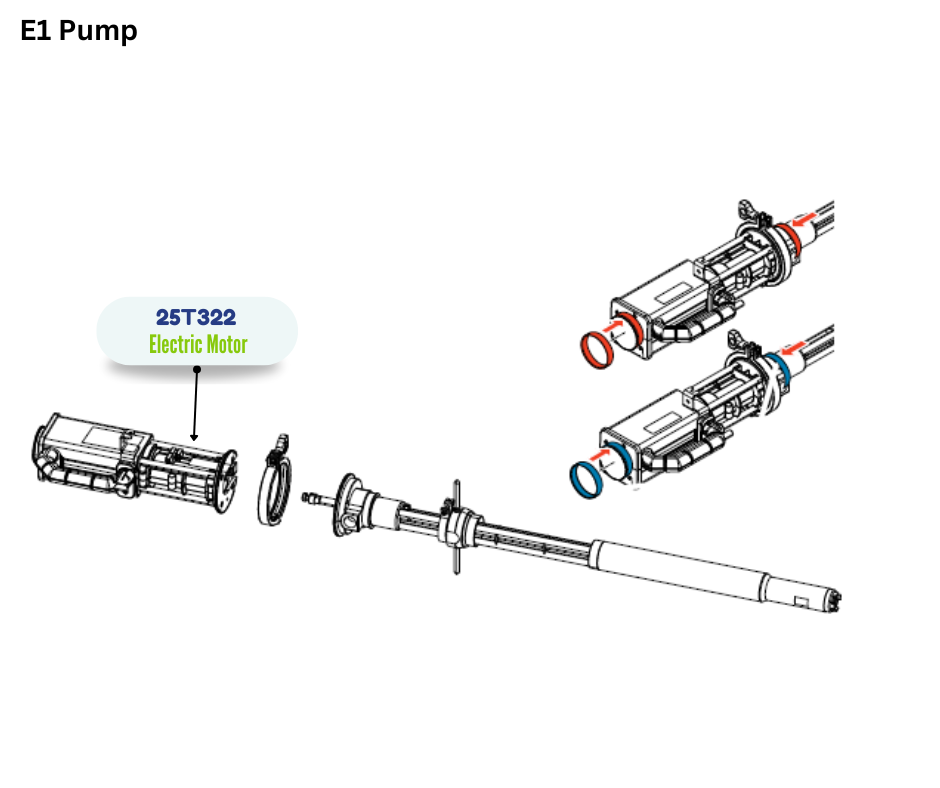 E1 Pump

25T322
Electric Motor