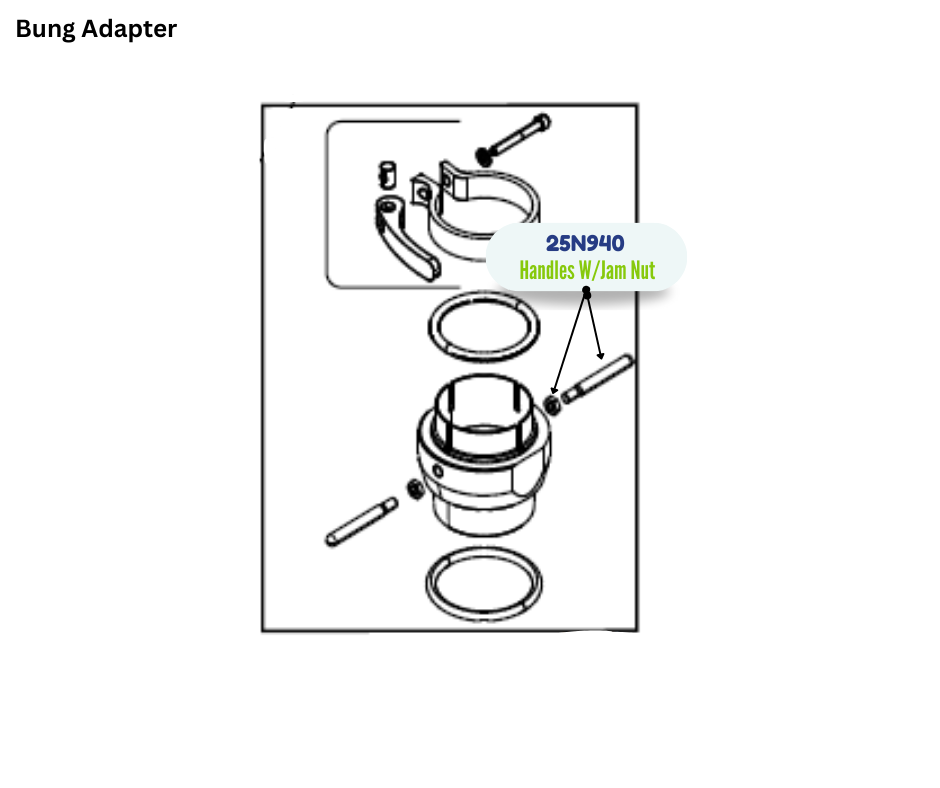 Bung Adapter

25N940
Handles W/Jam Nut