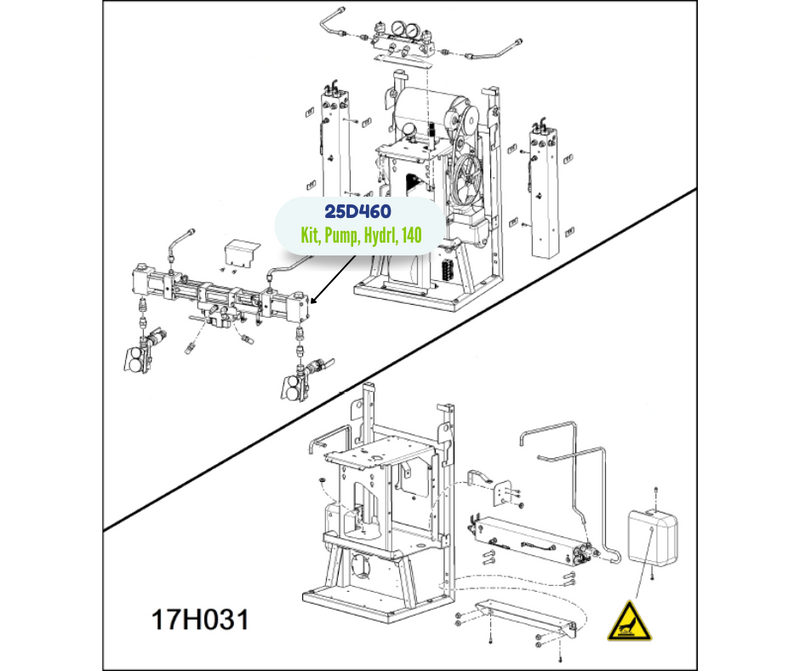 25D460
Kit, Pump, Hydrl, 140

17H031