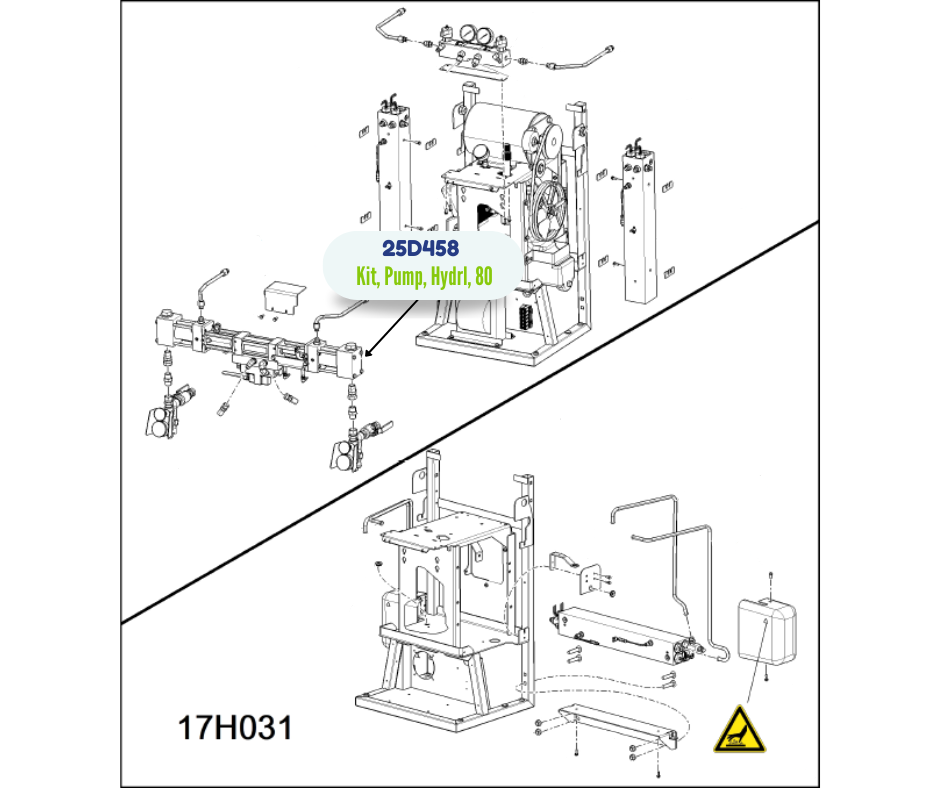 25D458
Kit, Pump, Hydrl, 80

17H031