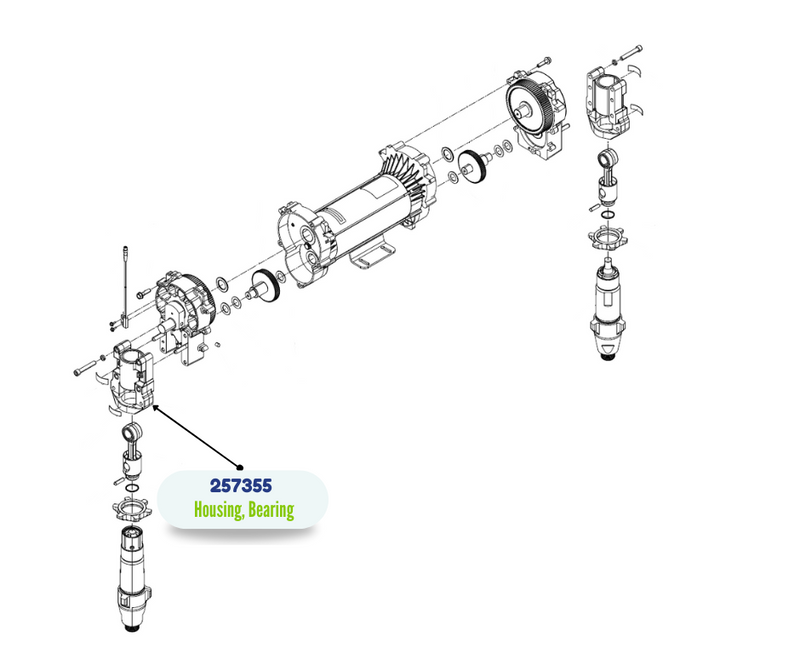 257355
Housing, Bearing