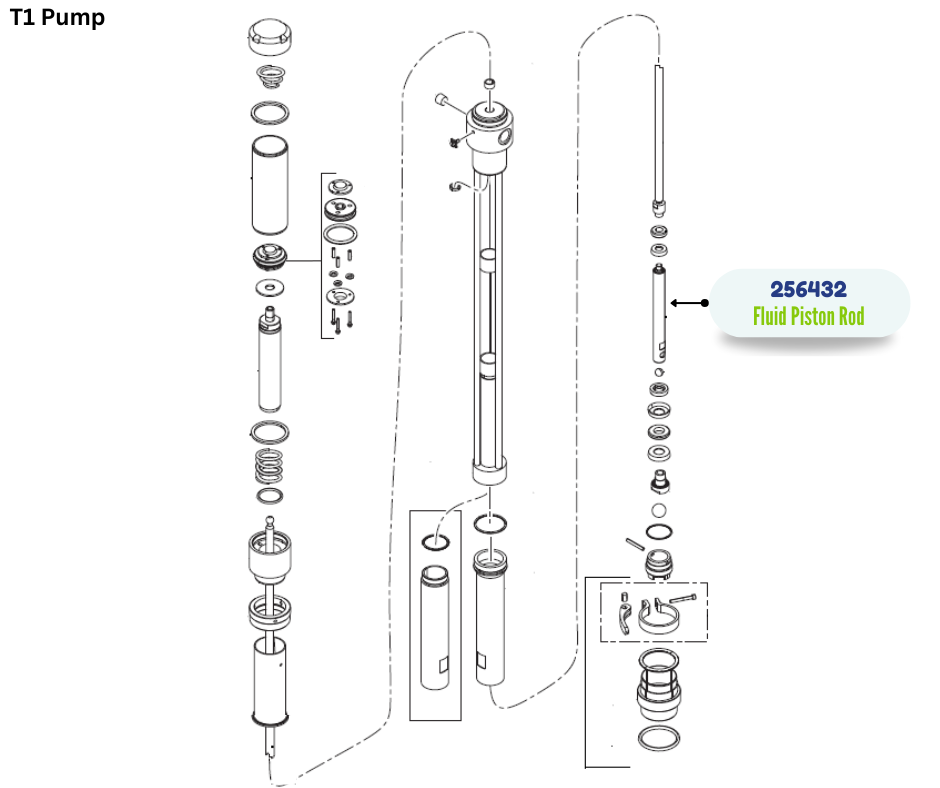 T1 Pump

256432
Fluid Piston Rod