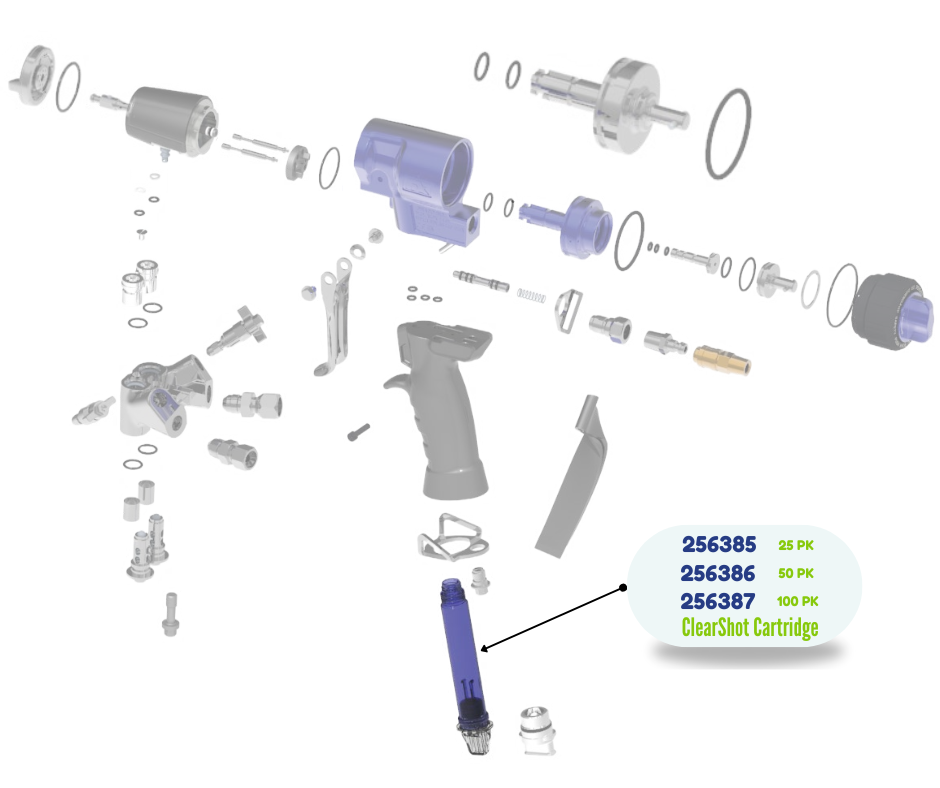 256385 25 PK
256386 50 PK
256387 100 PK
ClearShot Cartridge