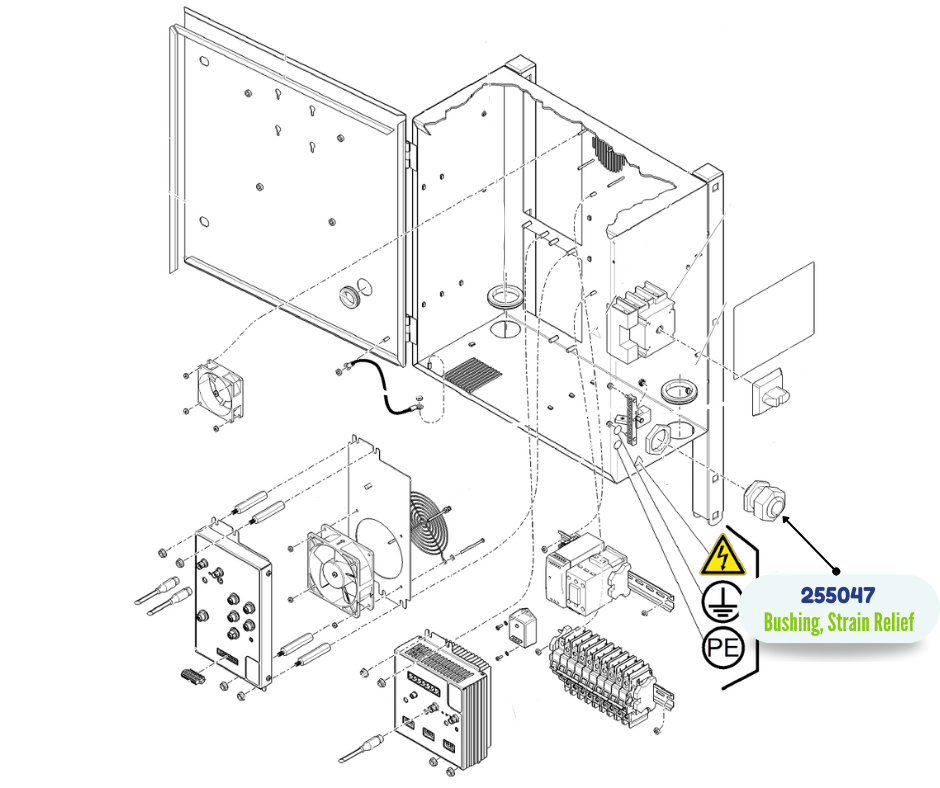 PE

255047
Bushing, Strain Relief