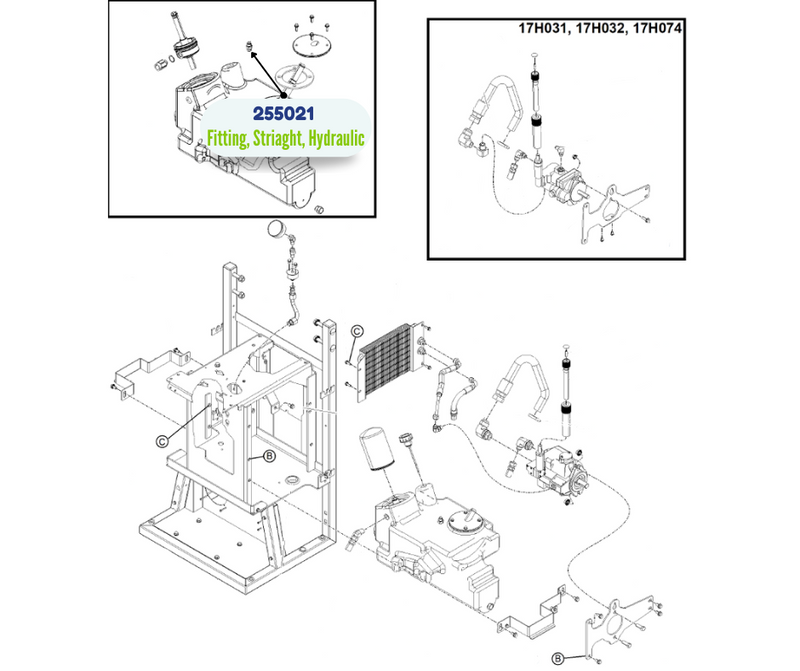 255021
Fitting, Striaght, Hydraulic

17H031, 17H032, 17H074

C
C
B
B