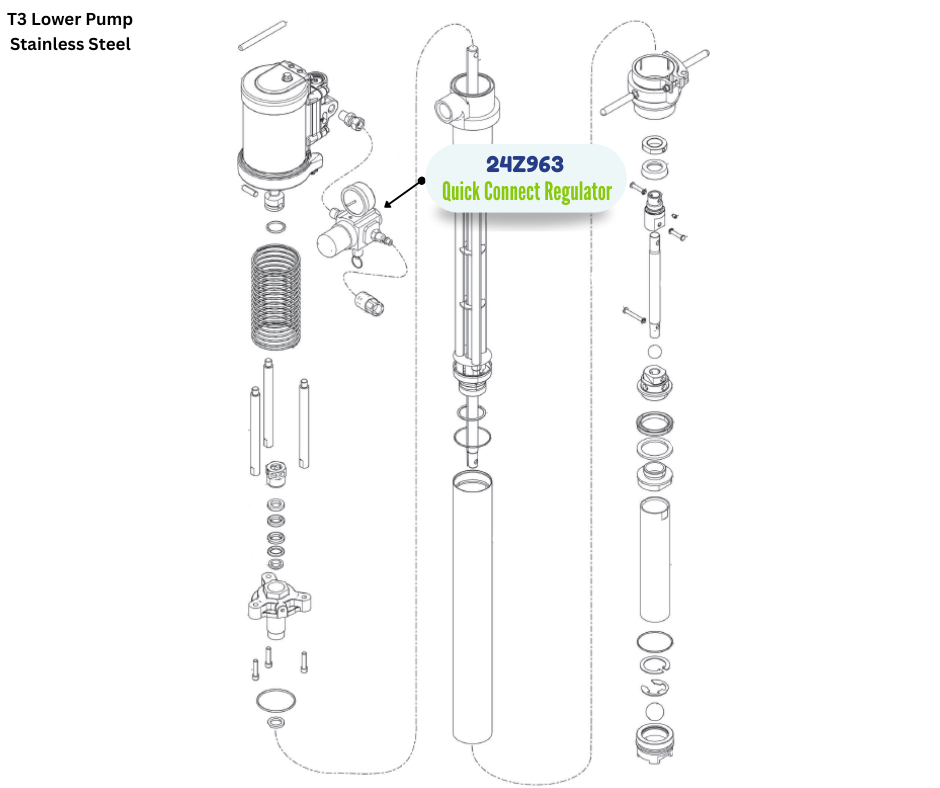 T3 Lower Pump
Stainless Steel

24Z963
Quick Connect Regulator