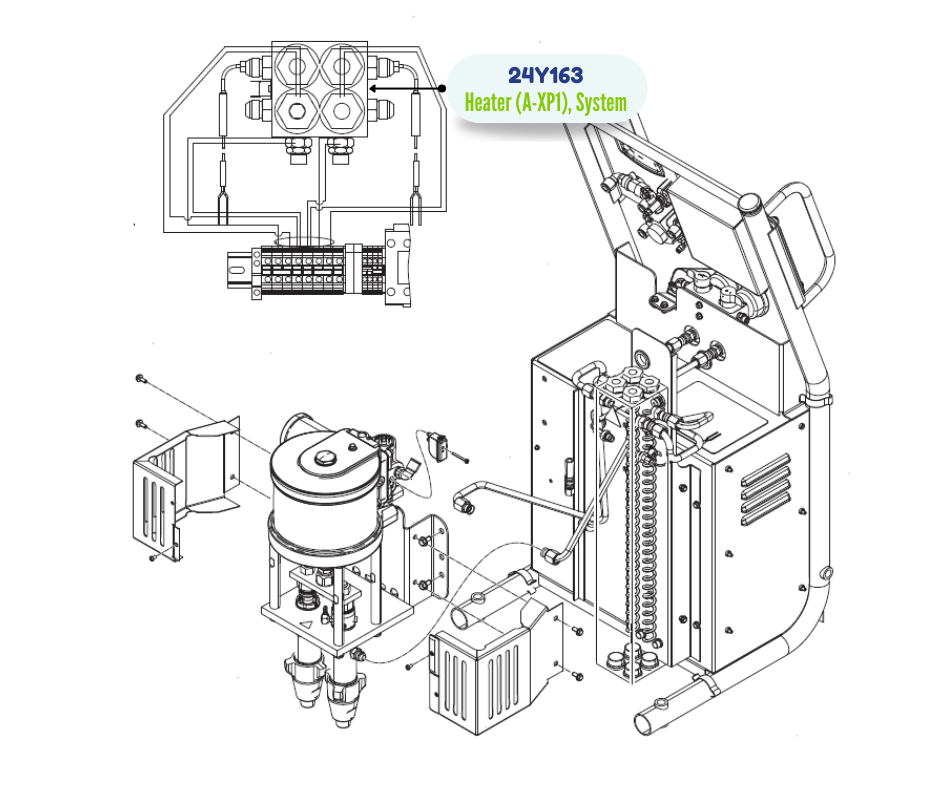 24Y163
Heater (A-XP1), System