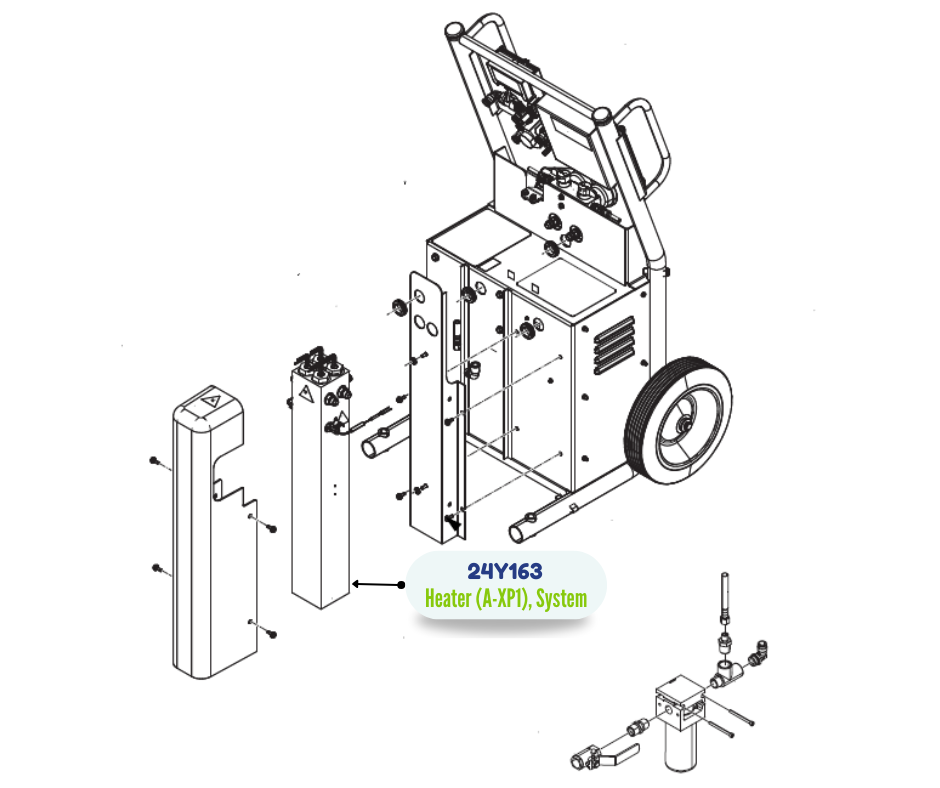 24Y163
Heater (A-XP1), System