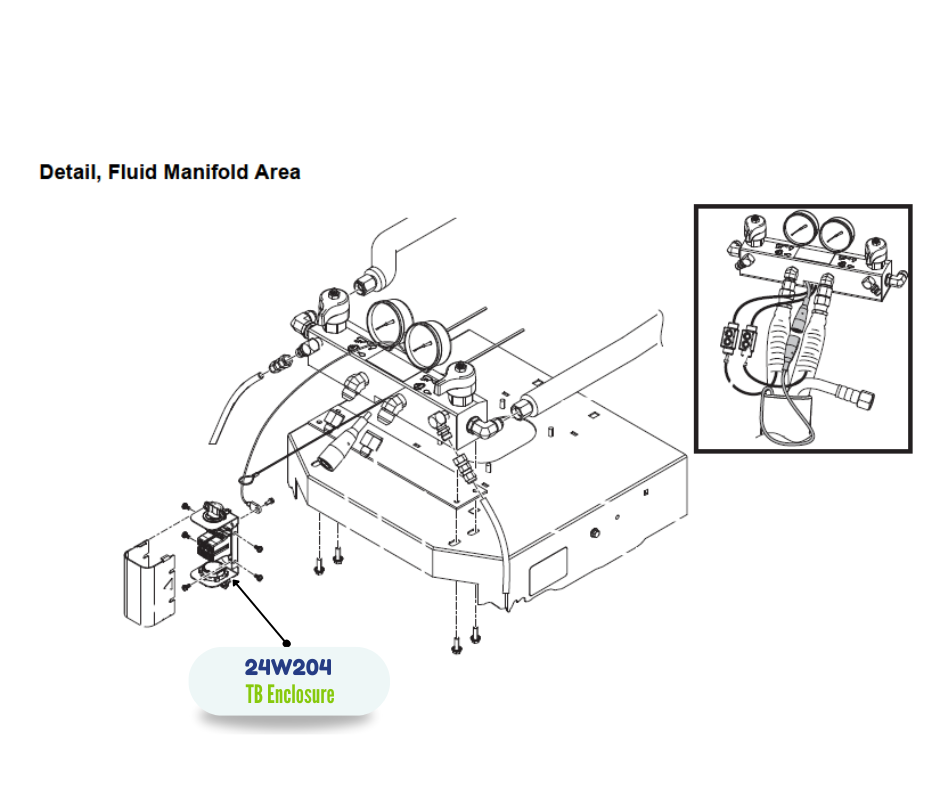 Detail, Fluid Manifold Area

24W204
TB Enclosure