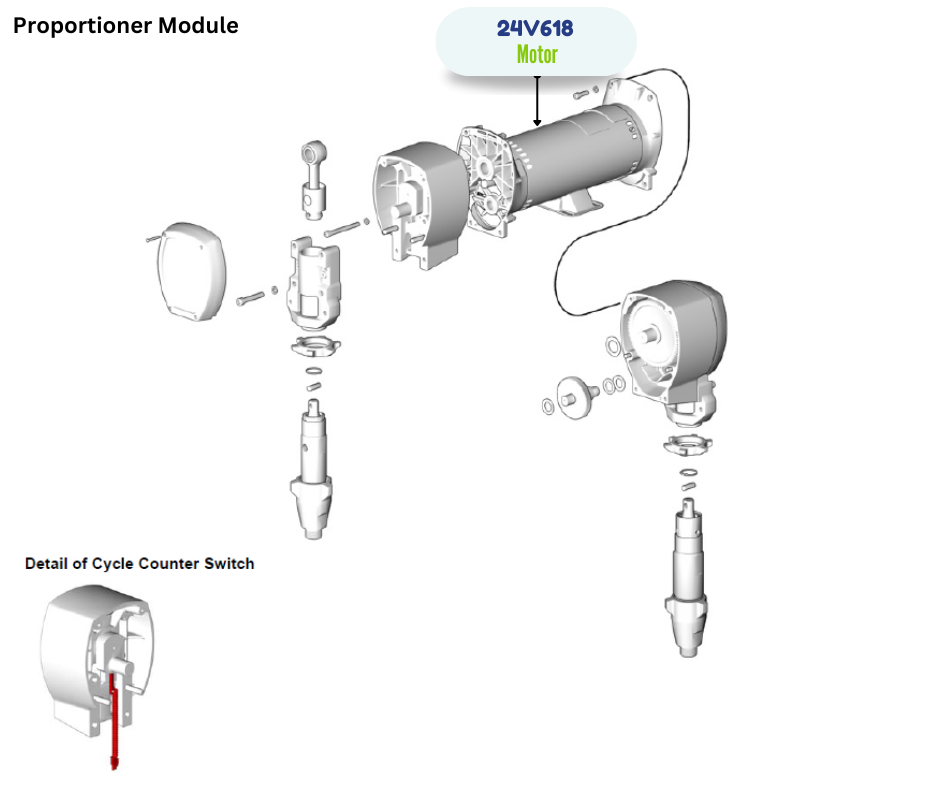 Proportioner Module

24V618
Motor

Detail of Cycle Counter Switch