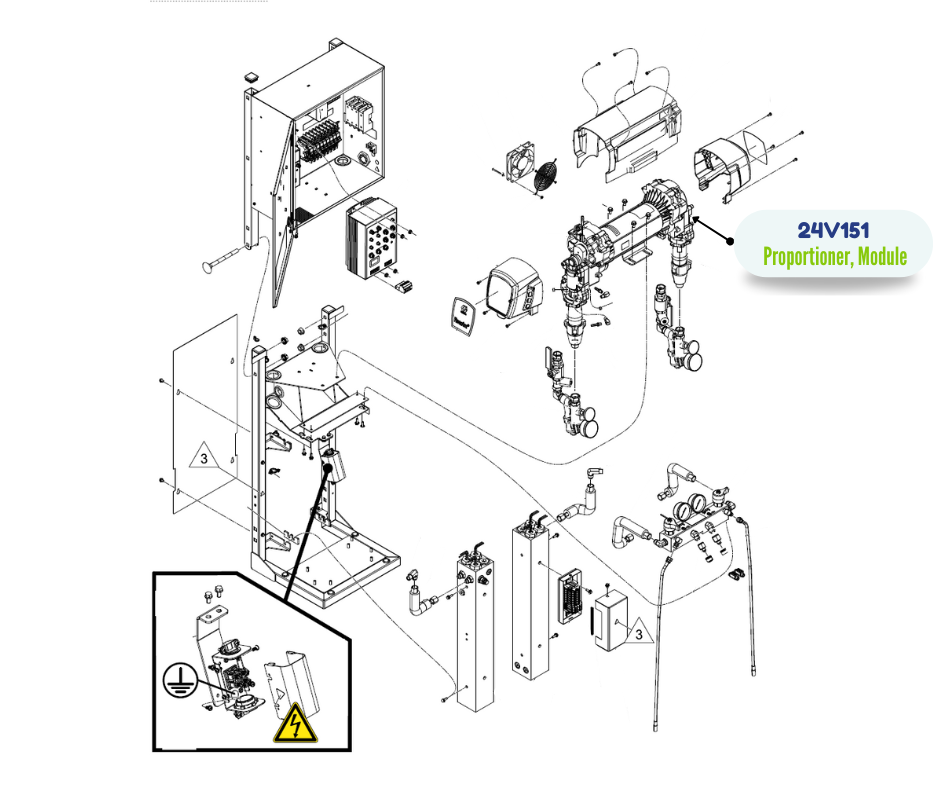 24V151
Proportioner, Module

3

3