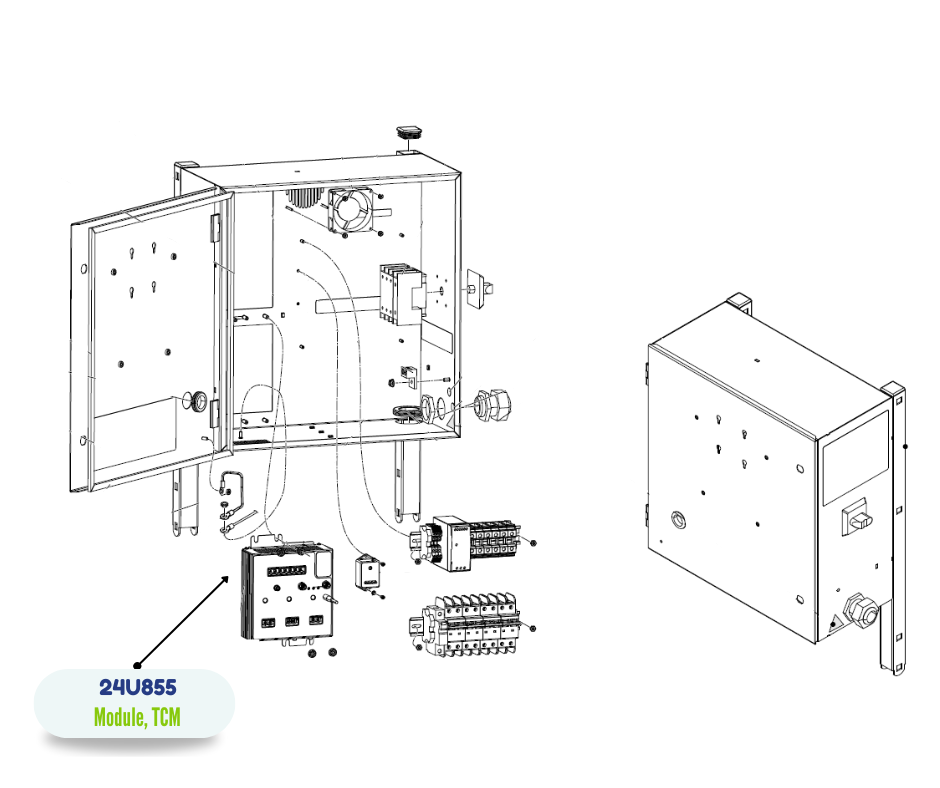 24U855
Module, TCM