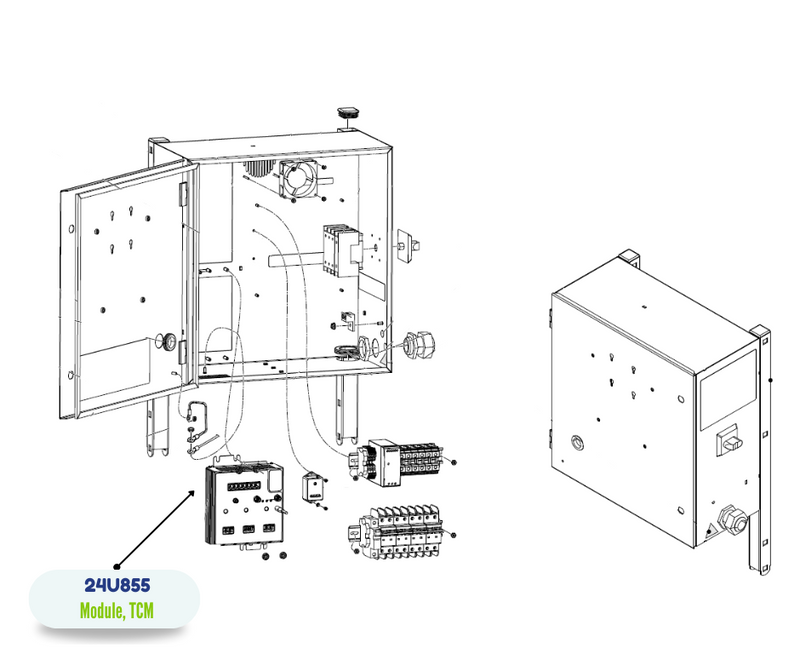 24U855
Module, TCM