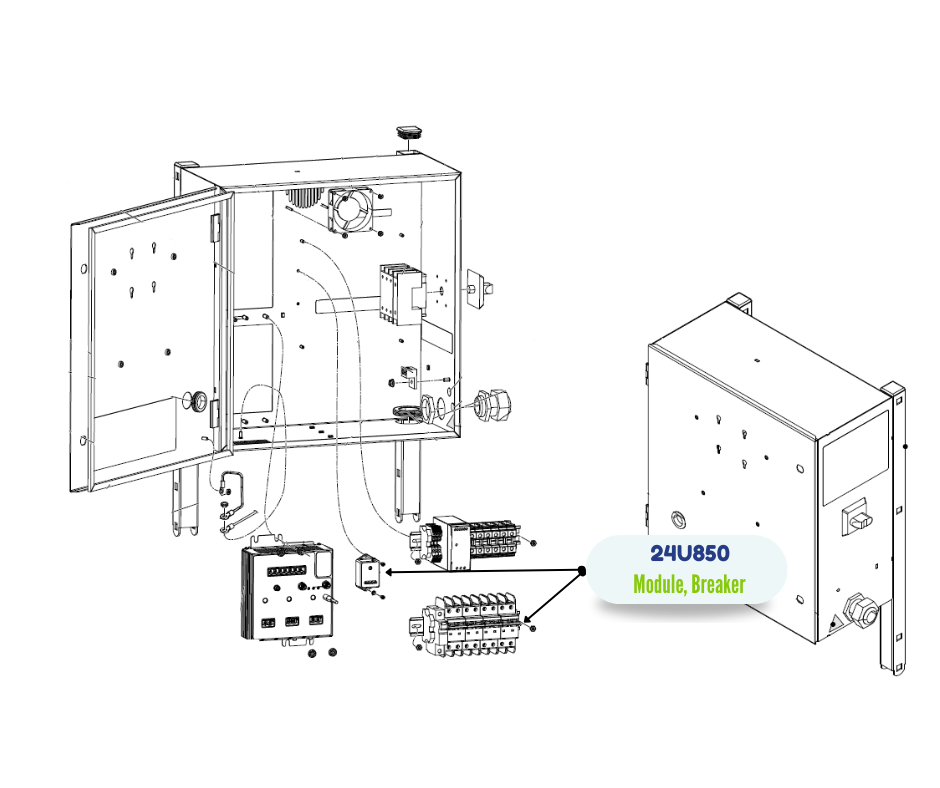 24U850
Module, Breaker