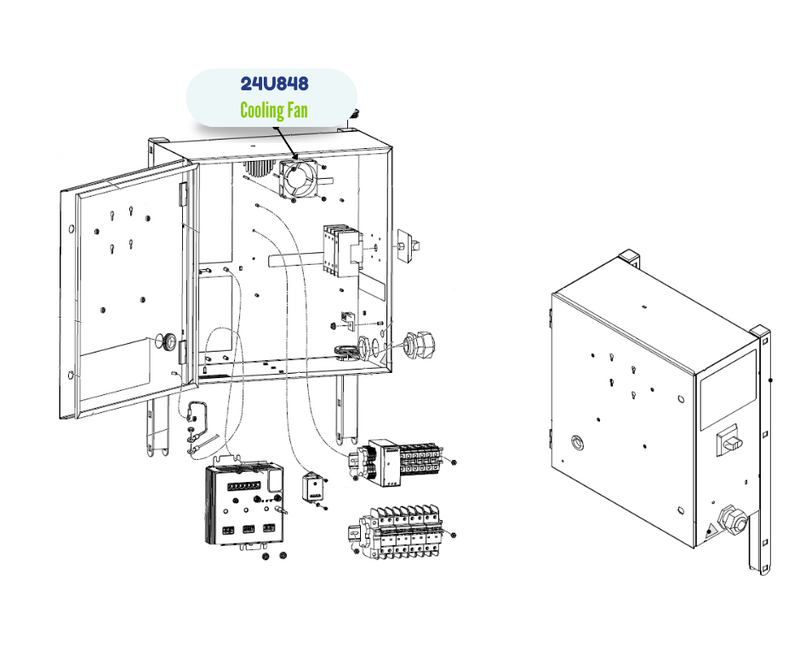 24U848
Cooling Fan