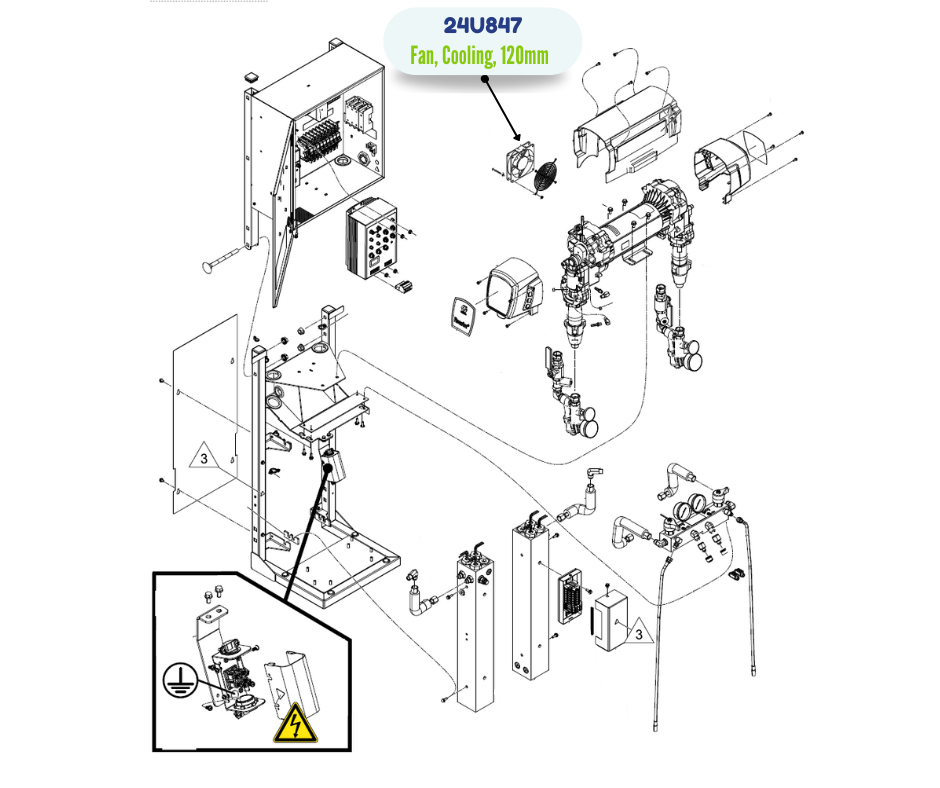 24U847
Fan, Cooling, 120mm

3

3