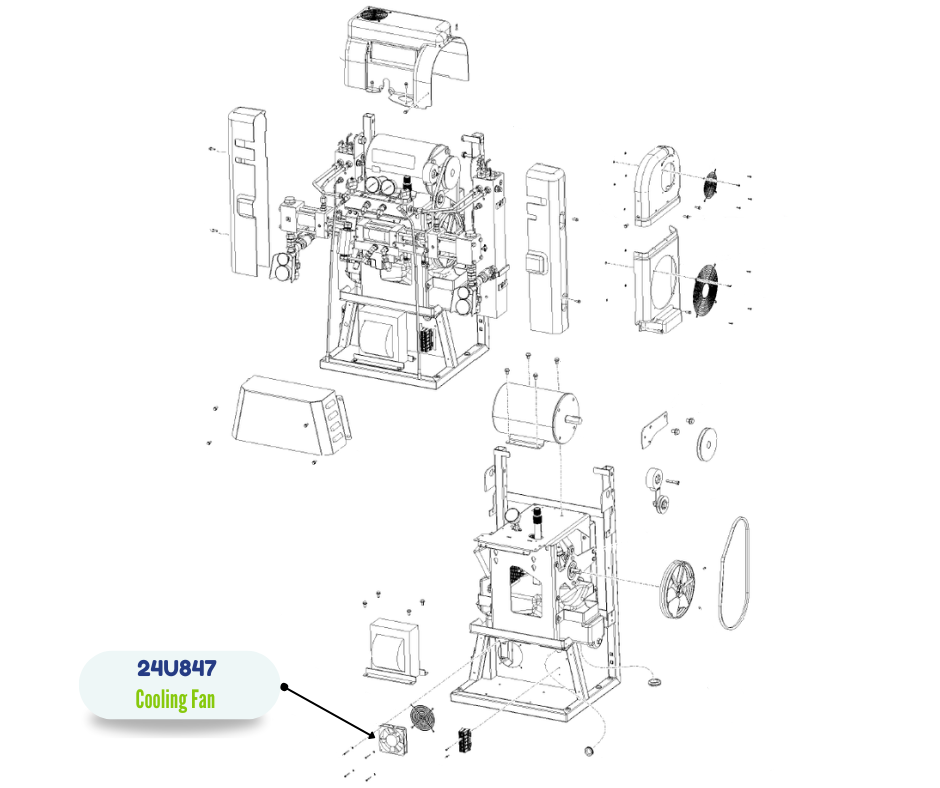 24U847
Cooling Fan