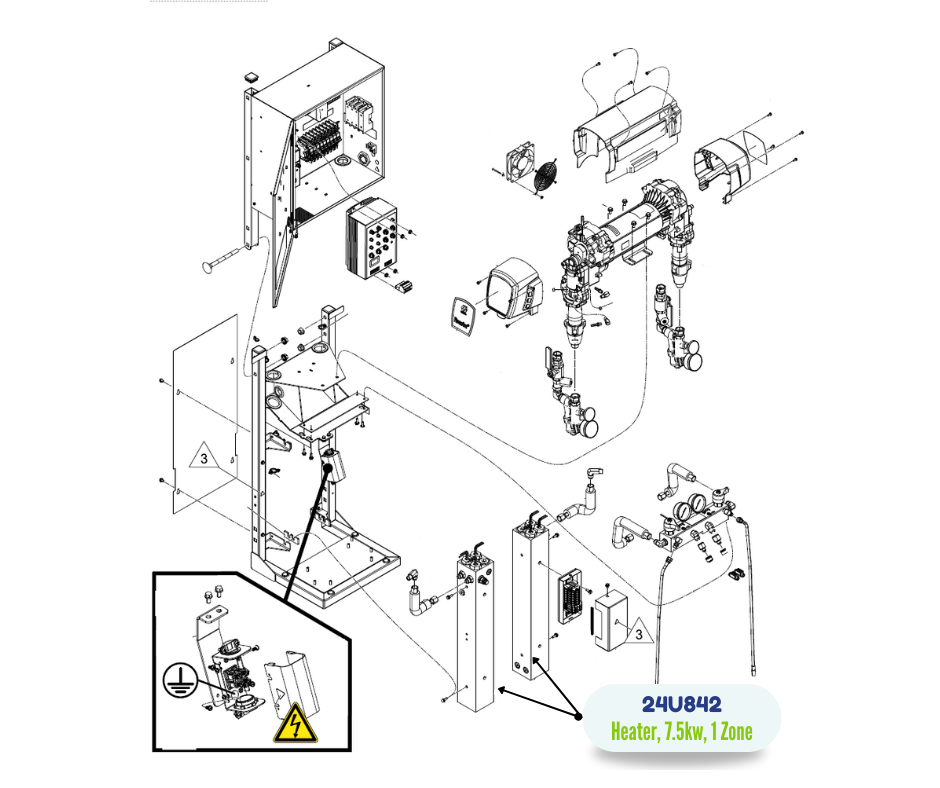 3

3

24U842
Heater, 7.5kw, 1 Zone