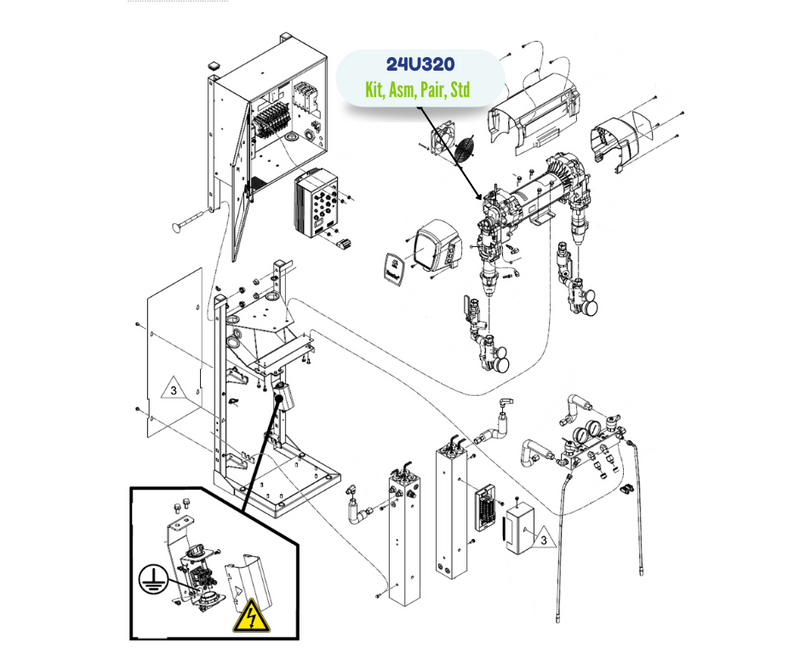 24U320
Kit, Asm, Pair, Std

3

3