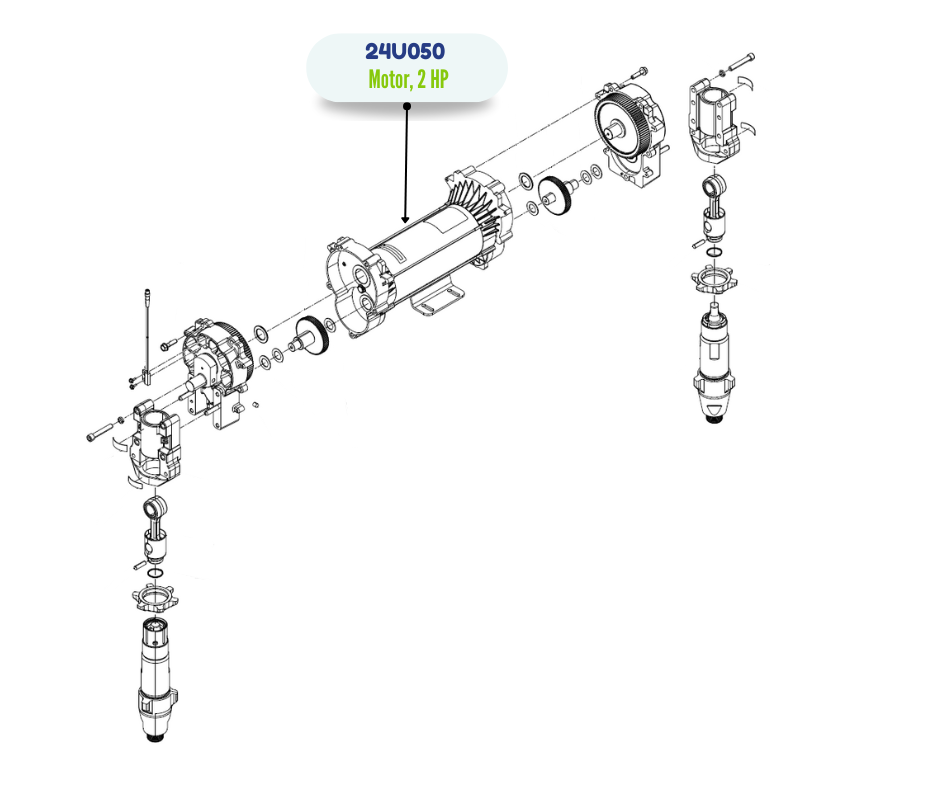 24U050
Motor, 2 HP