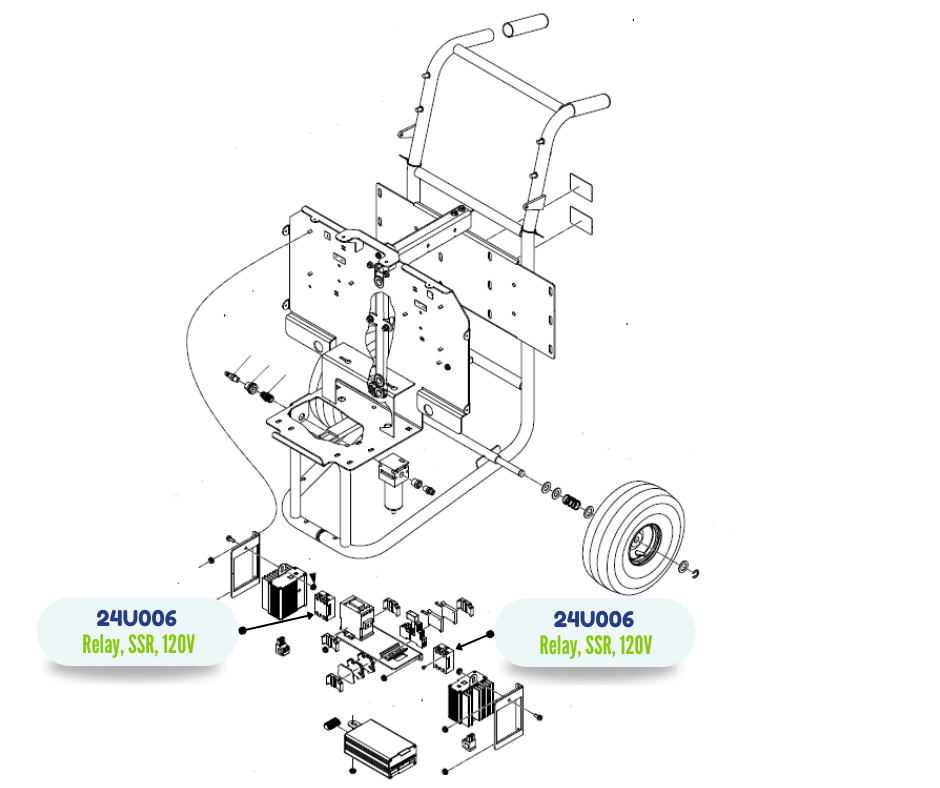 24U006
Relay, SSR, 120V

24U006
Relay, SSR, 120V