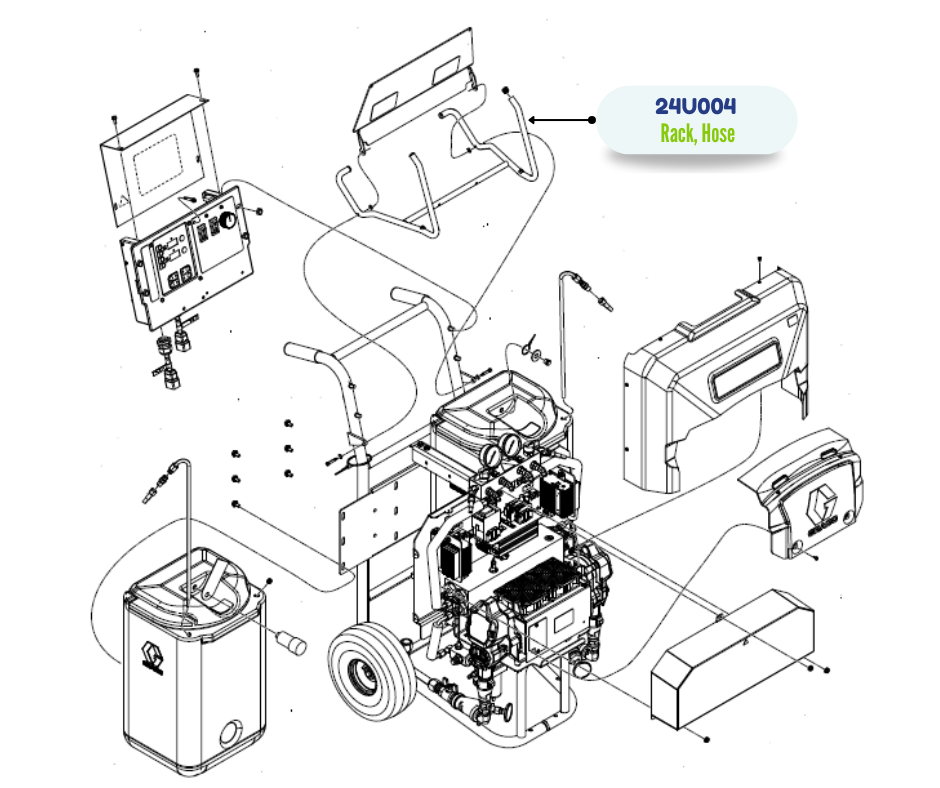 24U004
Rack, Hose