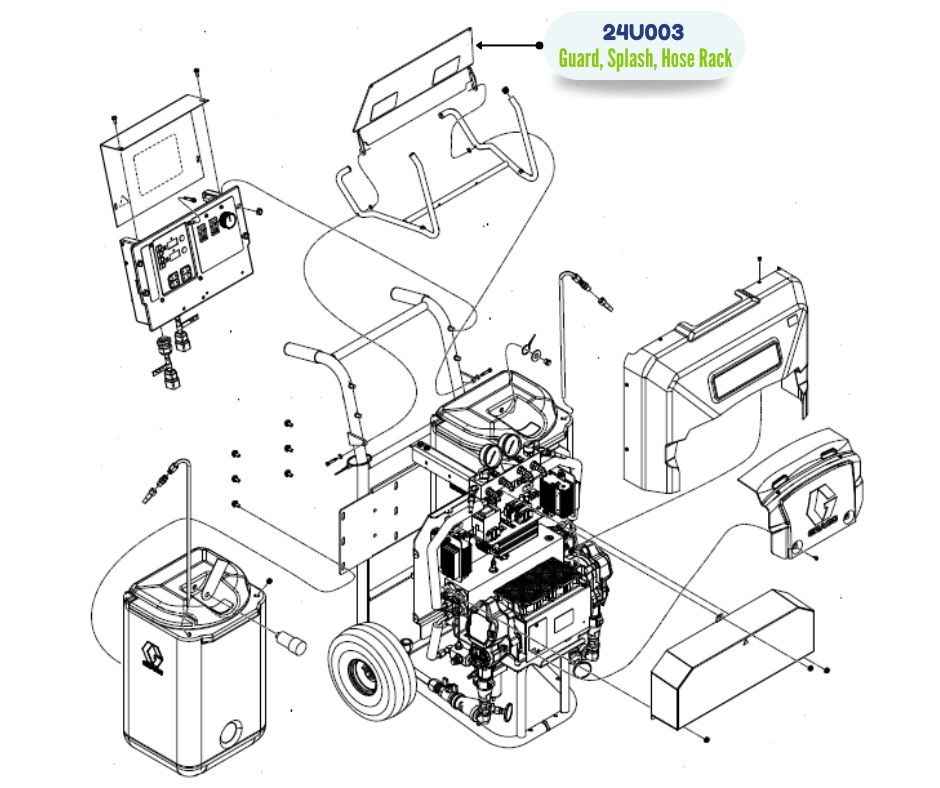 24U003
Guard, Splash, Hose Rack