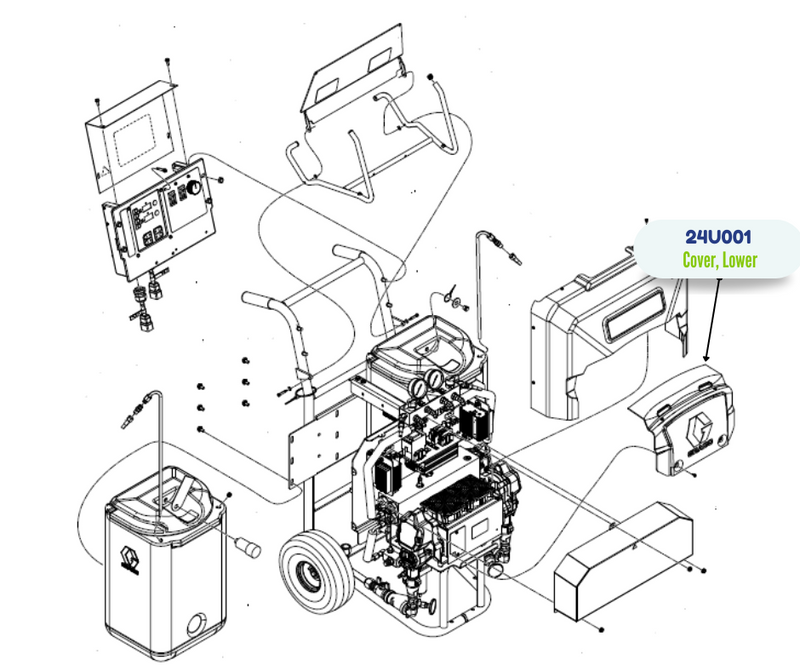 24U001
Cover, Lower