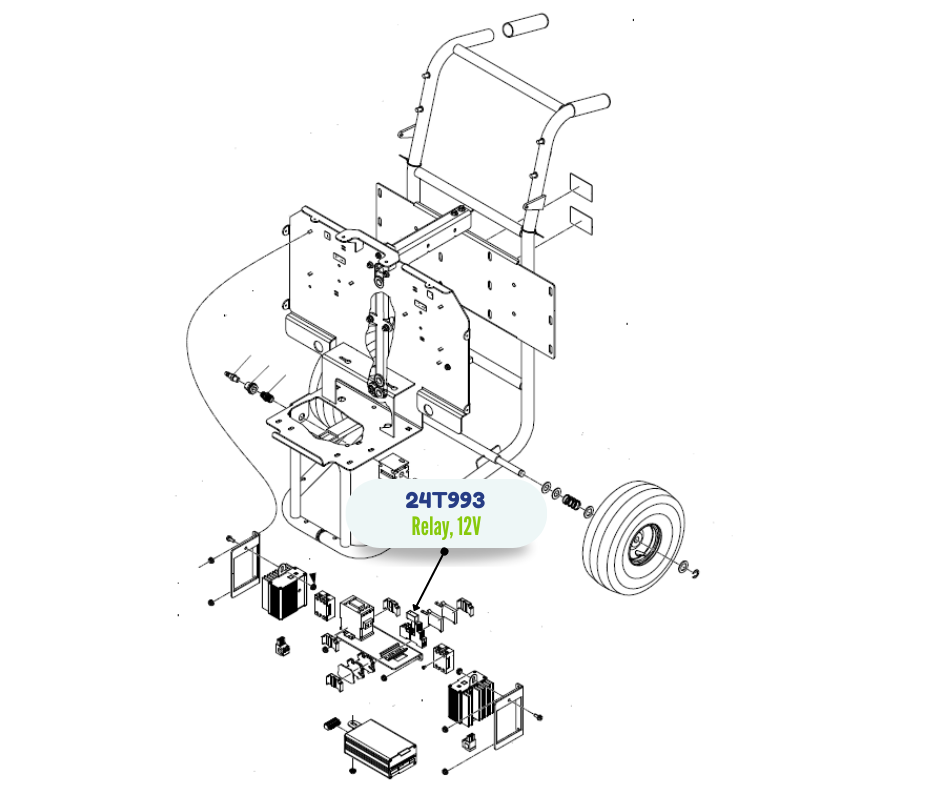 24T993
Relay, 12V