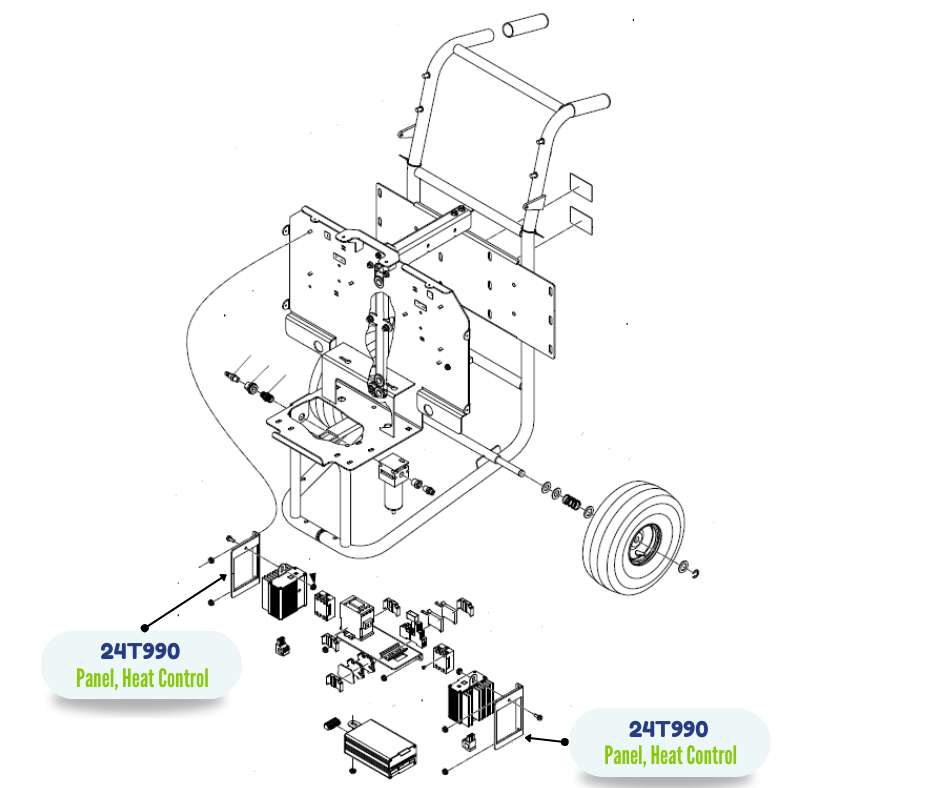 24T990
Panel, Heat Control

24T990
Panel, Heat Control