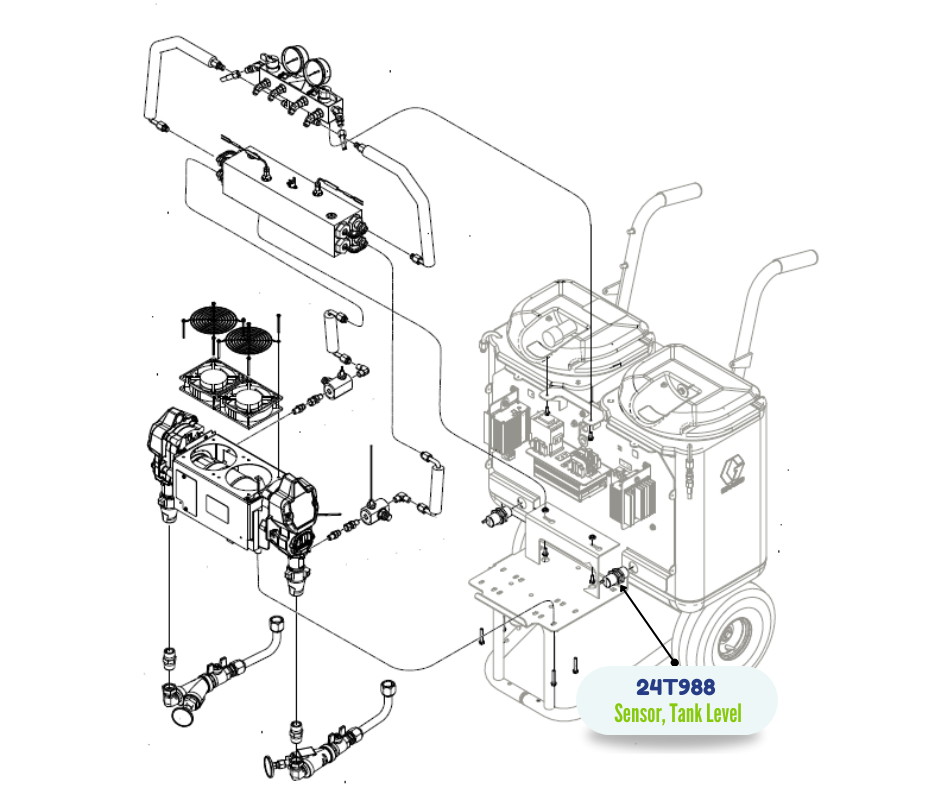 24T988
Sensor, Tank Level