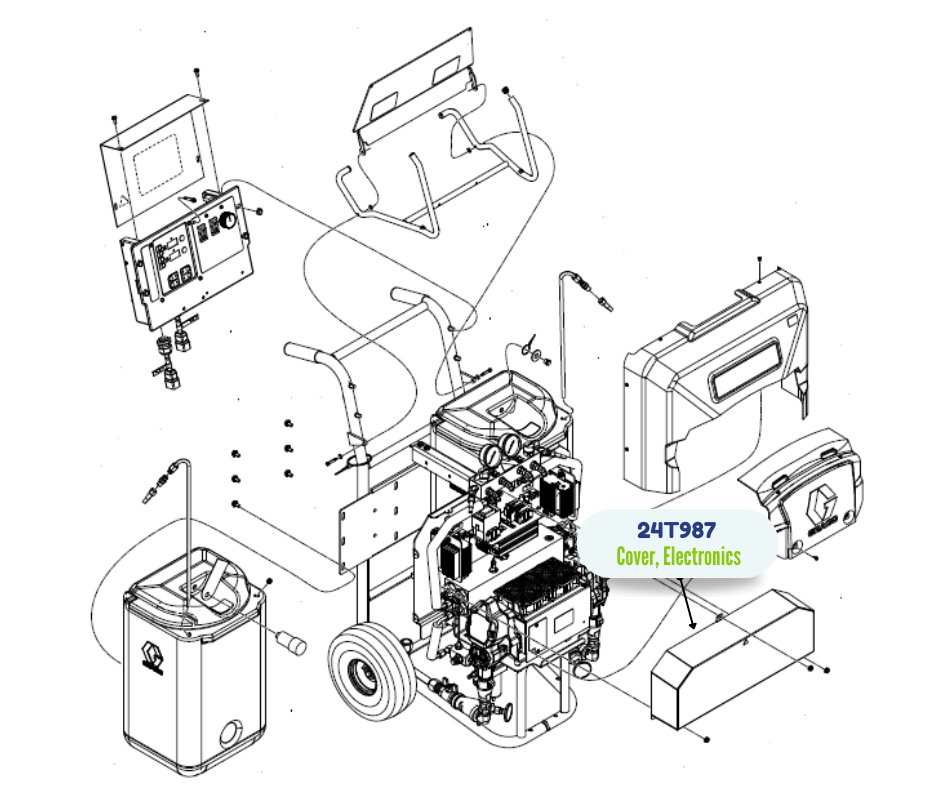 24T987
Cover, Electronics