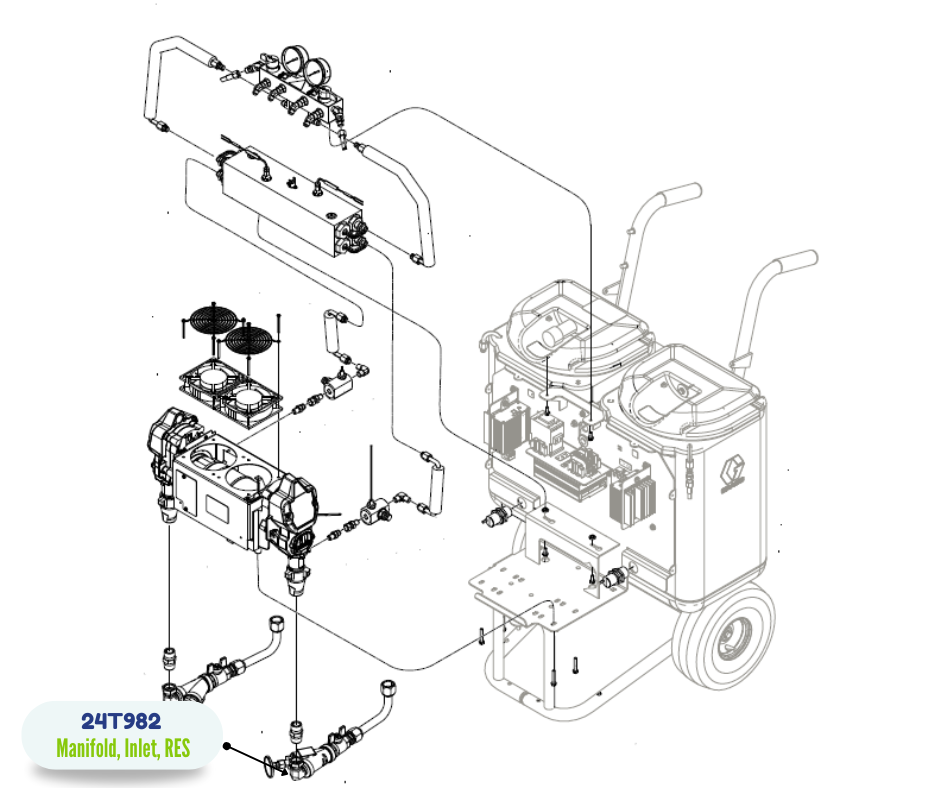 24T982
Manifold, Inlet, RES