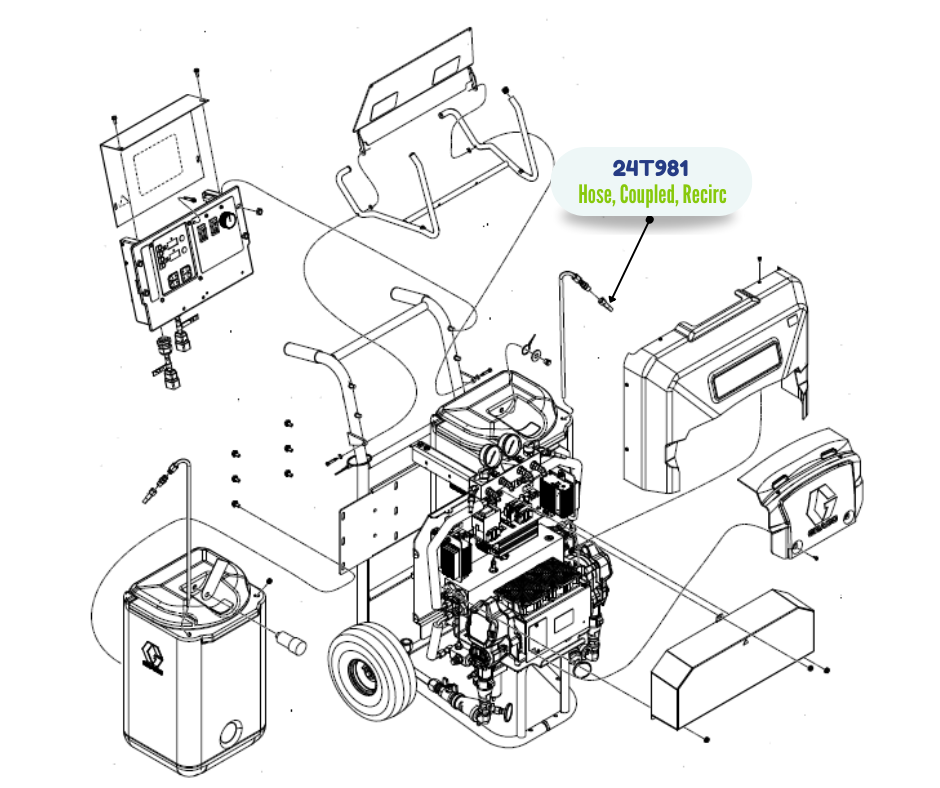 24T981
Hose, Coupled, Recirc