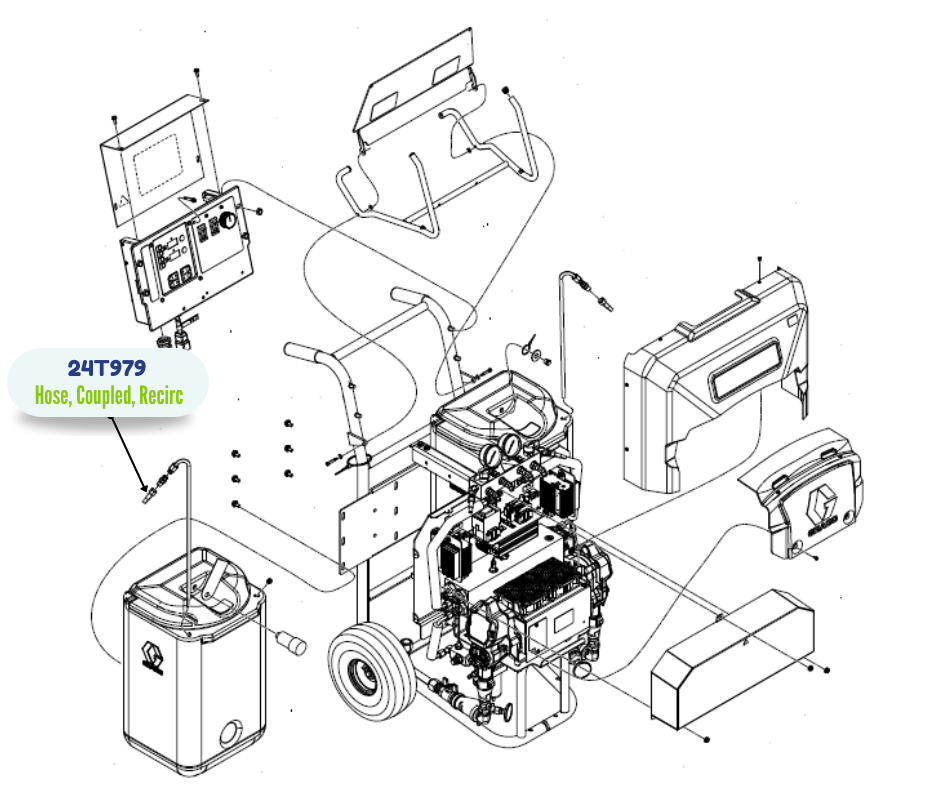 24T979
Hose, Coupled, Recirc