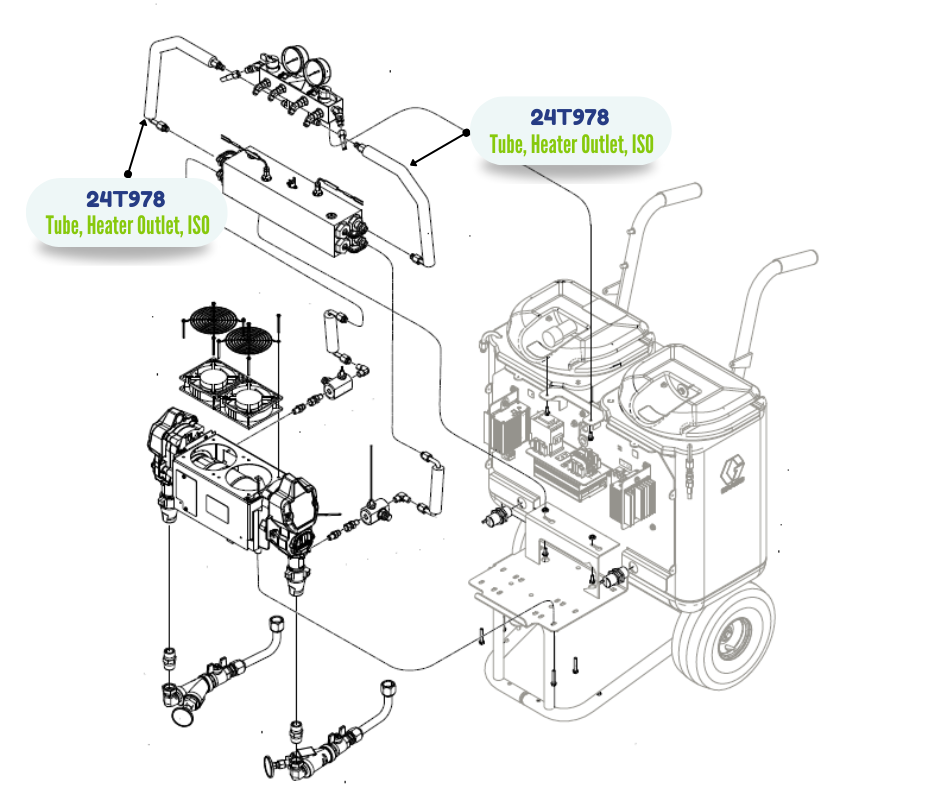 24T978
Tube, Heater Outlet, ISO

24T978
Tube, Heater Outlet, ISO