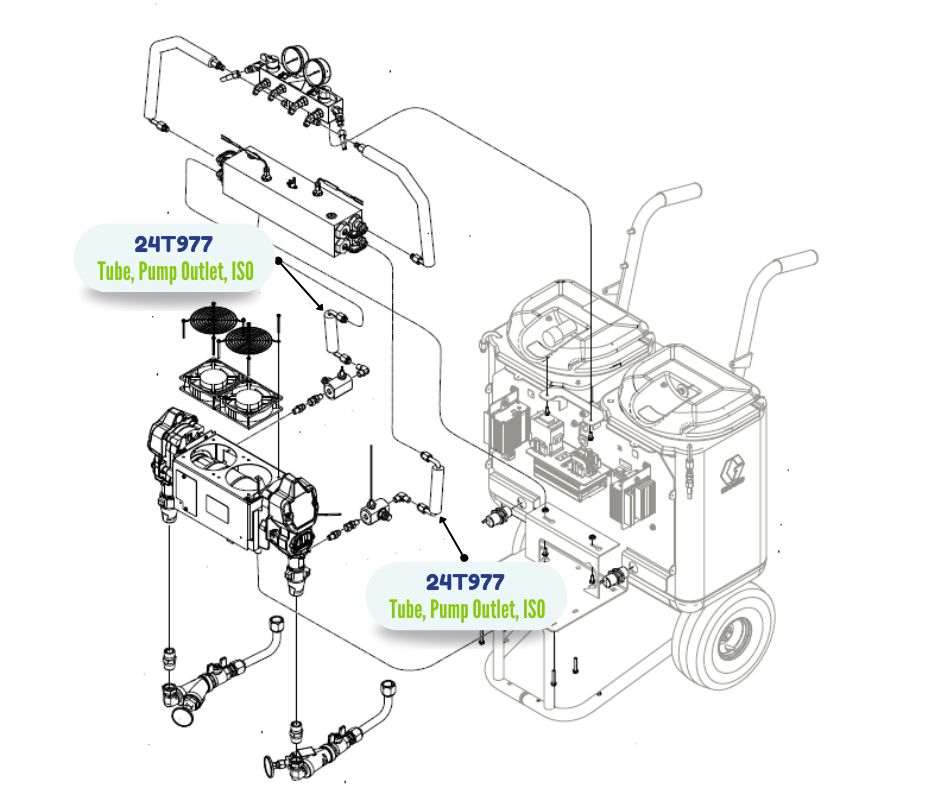 24T977
Tube, Pump Outlet, ISO

24T977
Tube, Pump Outlet, ISO