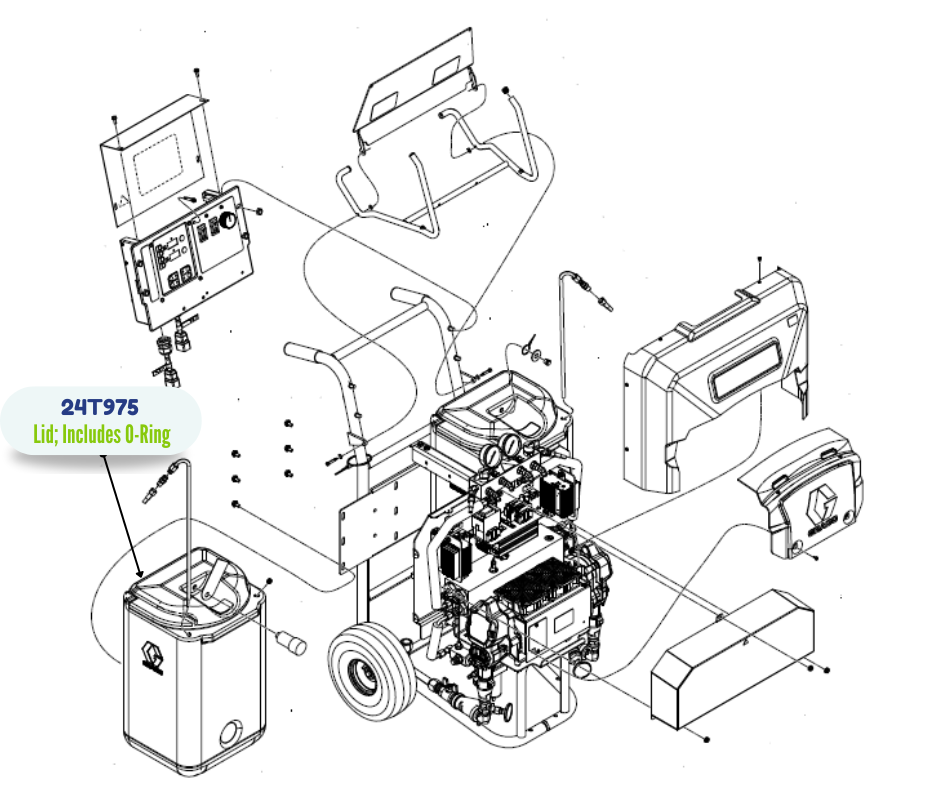 24T975
Lid; Includes O-Ring