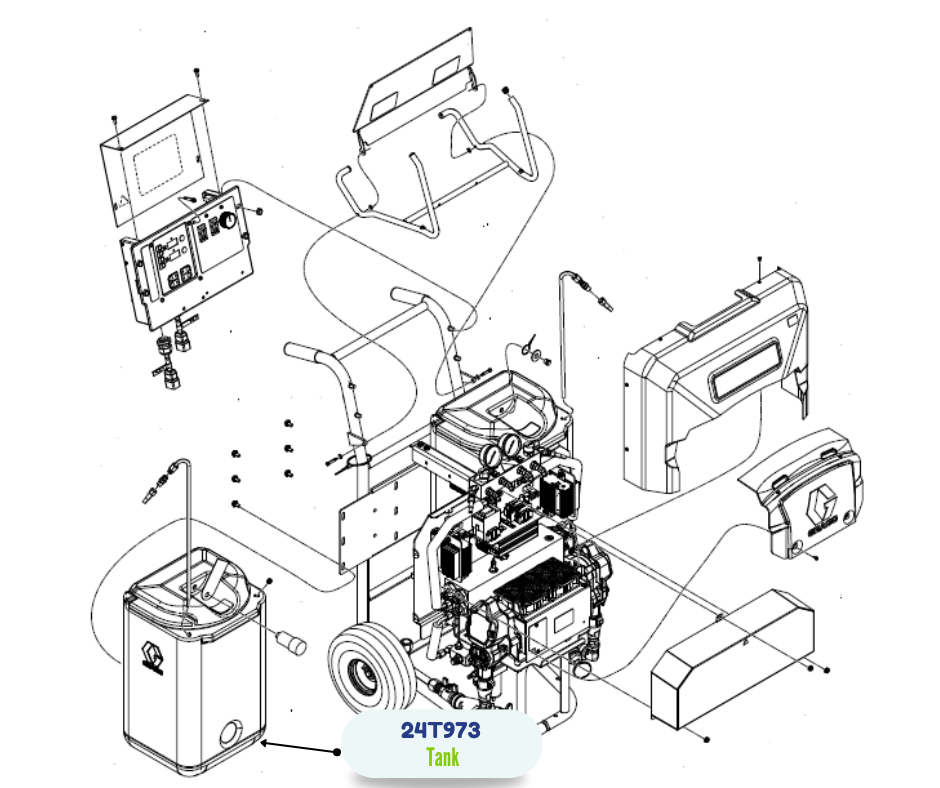 24T973
Tank