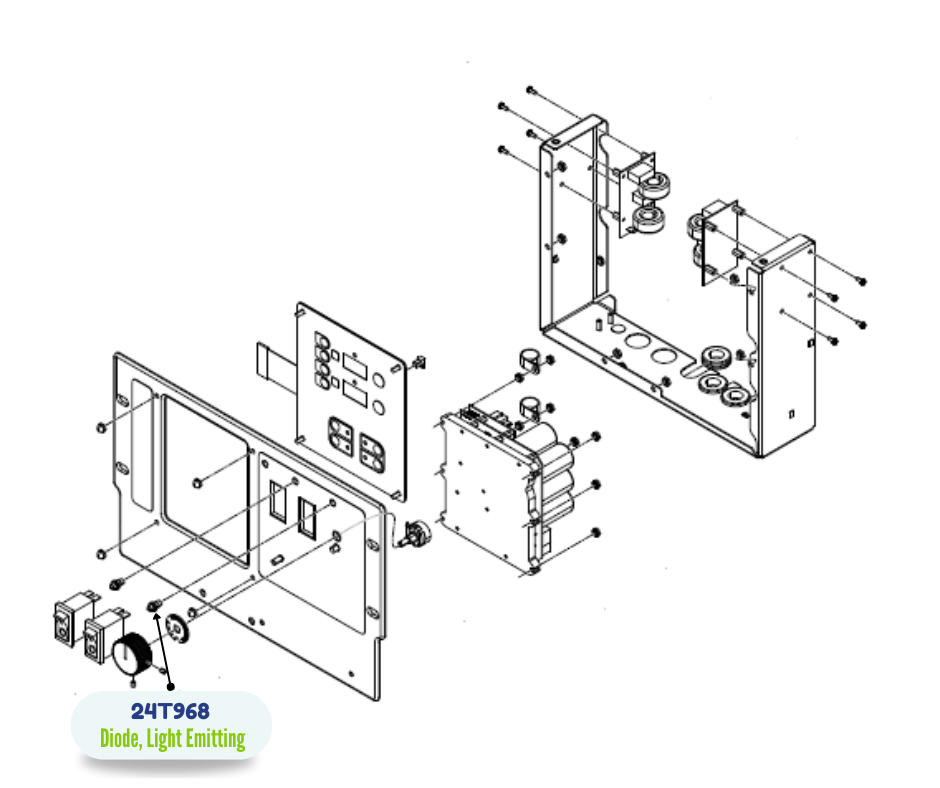 24T968
Diode, Light Emitting