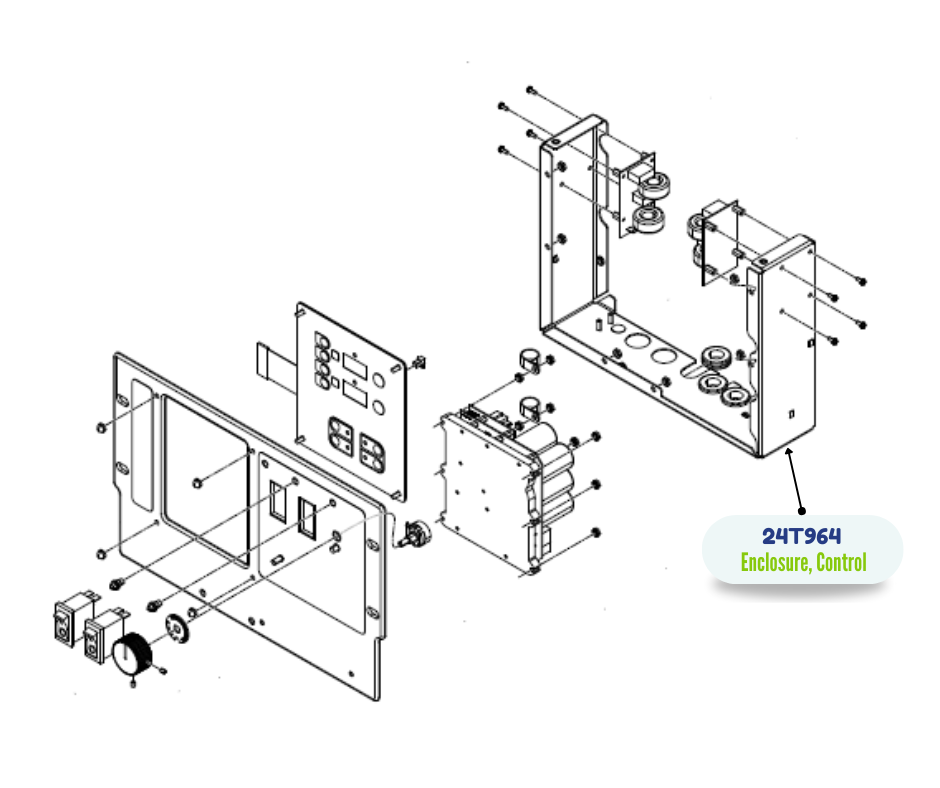 24T964
Enclosure, Control