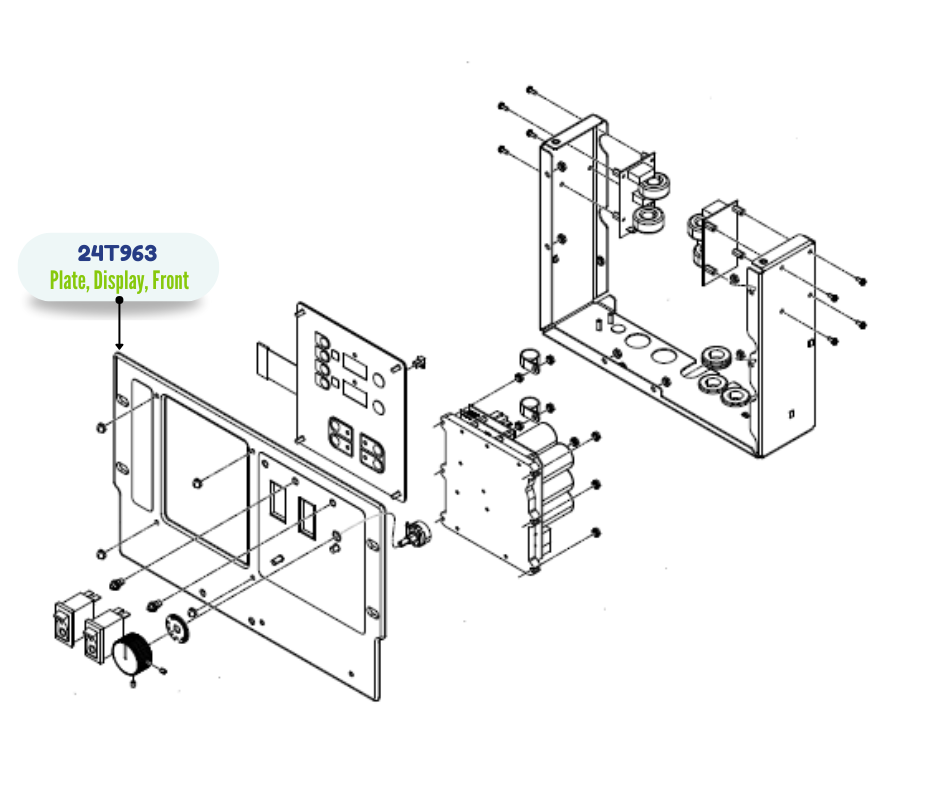 24T963
Plate, Display, Front