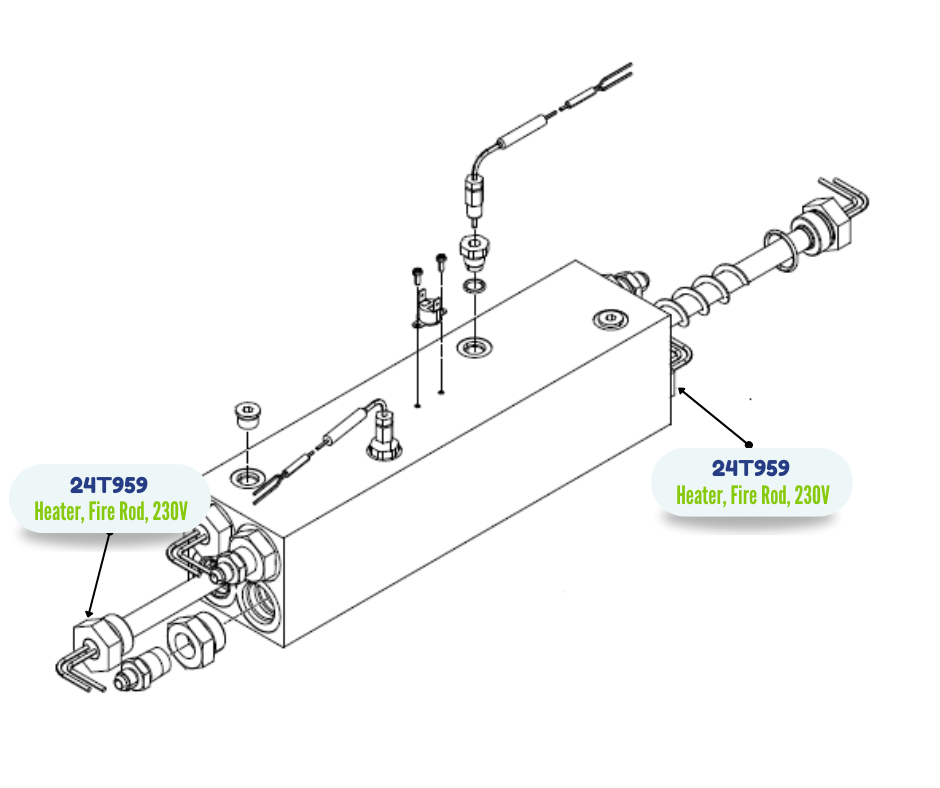 24T959
Heater, Fire Rod, 230V

24T959
Heater, Fire Rod, 230V