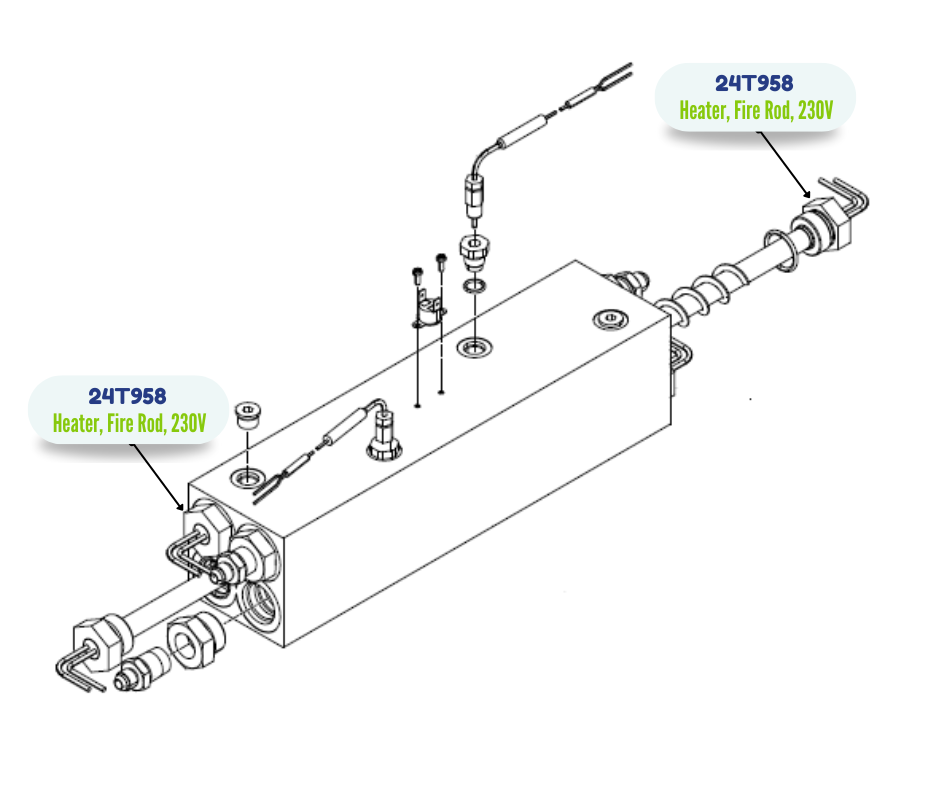 24T958
Heater, Fire Rod, 230V

24T958
Heater, Fire Rod, 230V