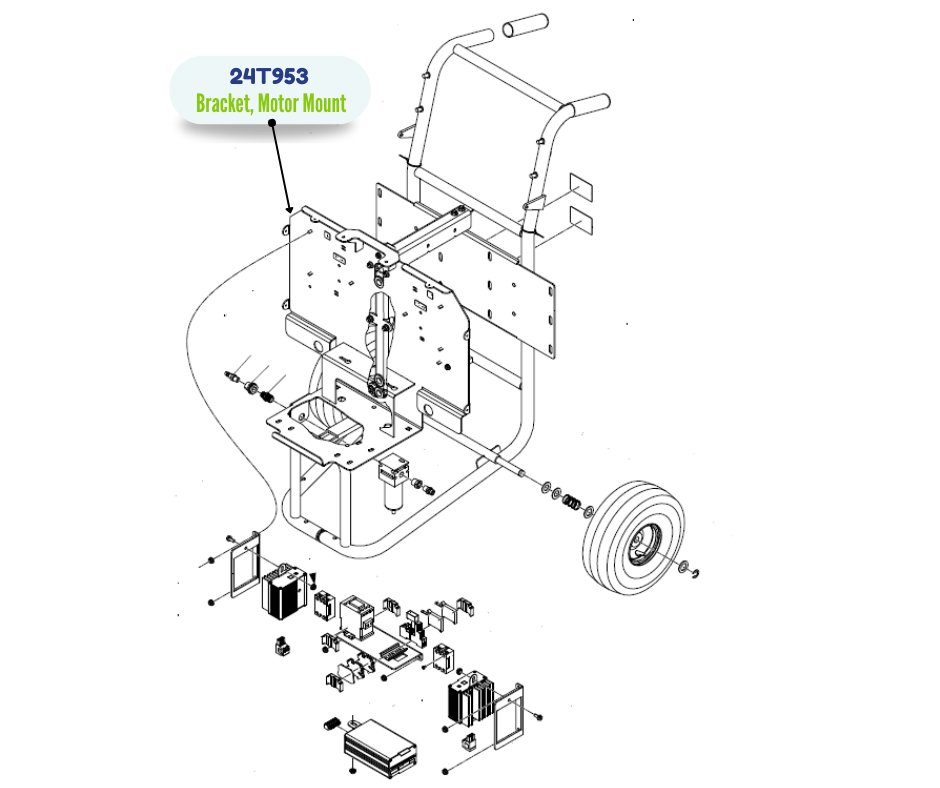 24T953
Bracket, Motor Mount