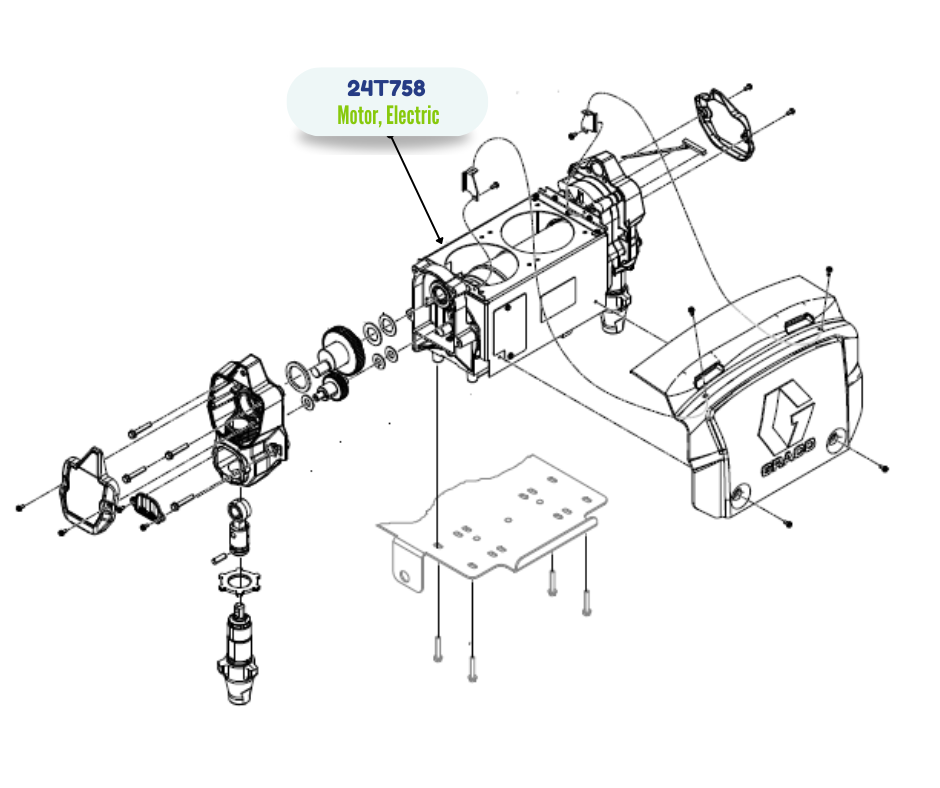 24T758
Motor, Electric

GRACO